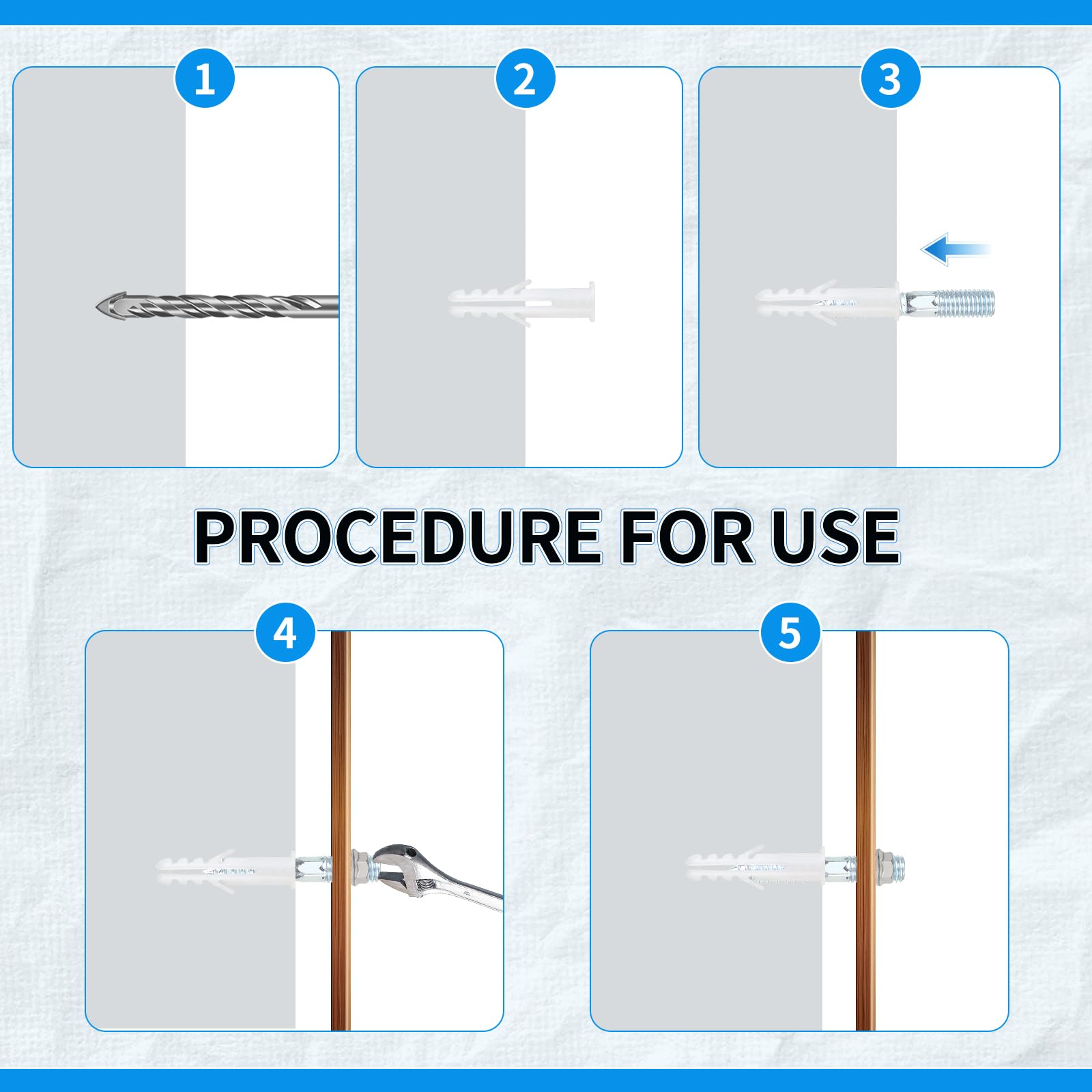 1

2

3

PROCEDURE FOR USE

4

5