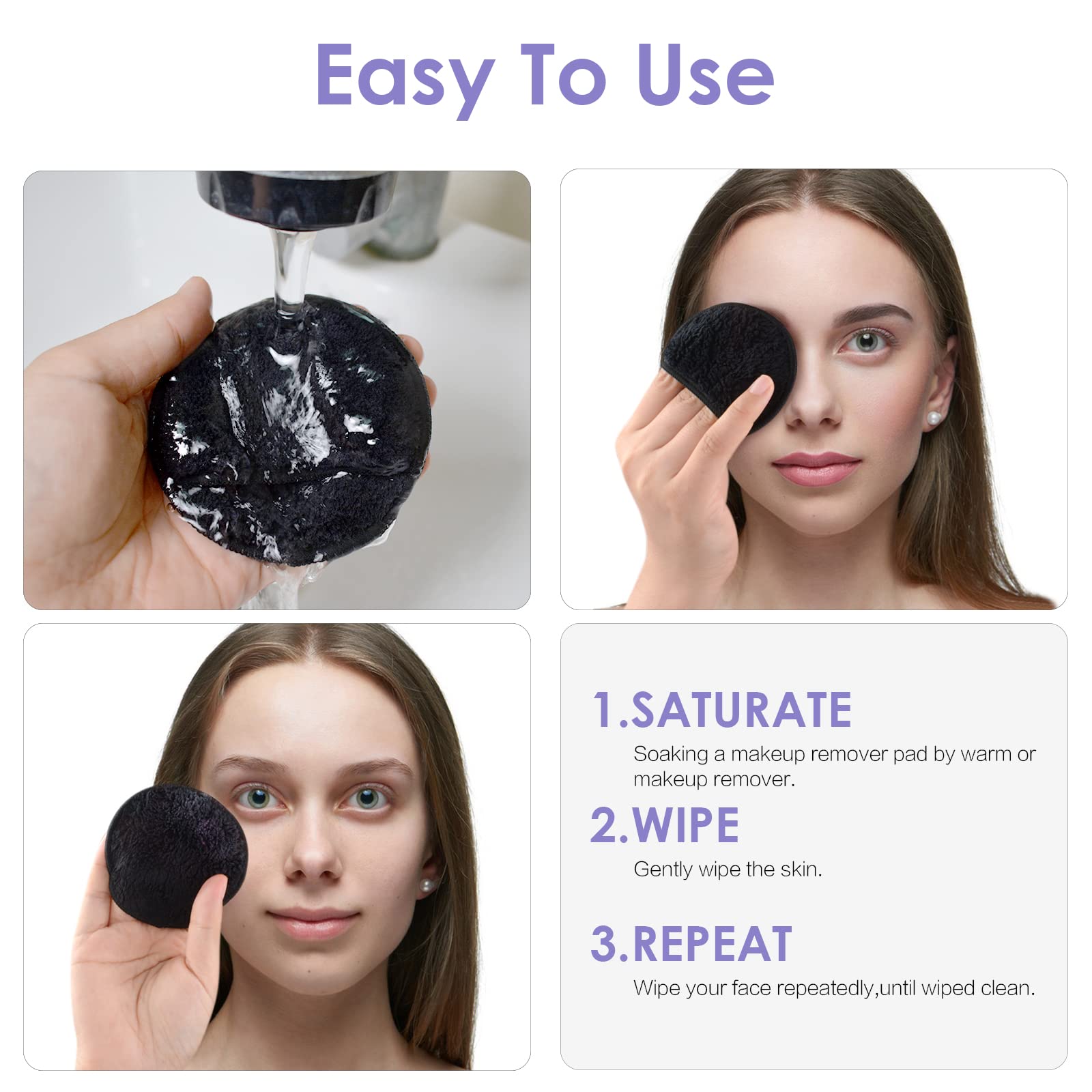 Easy To Use

1.SATURATE

Soaking a makeup remover pad by warm or makeup remover.

2.WIPE

Gently wipe the skin.

3.REPEAT

Wipe your face repeatedly,until wiped clean.