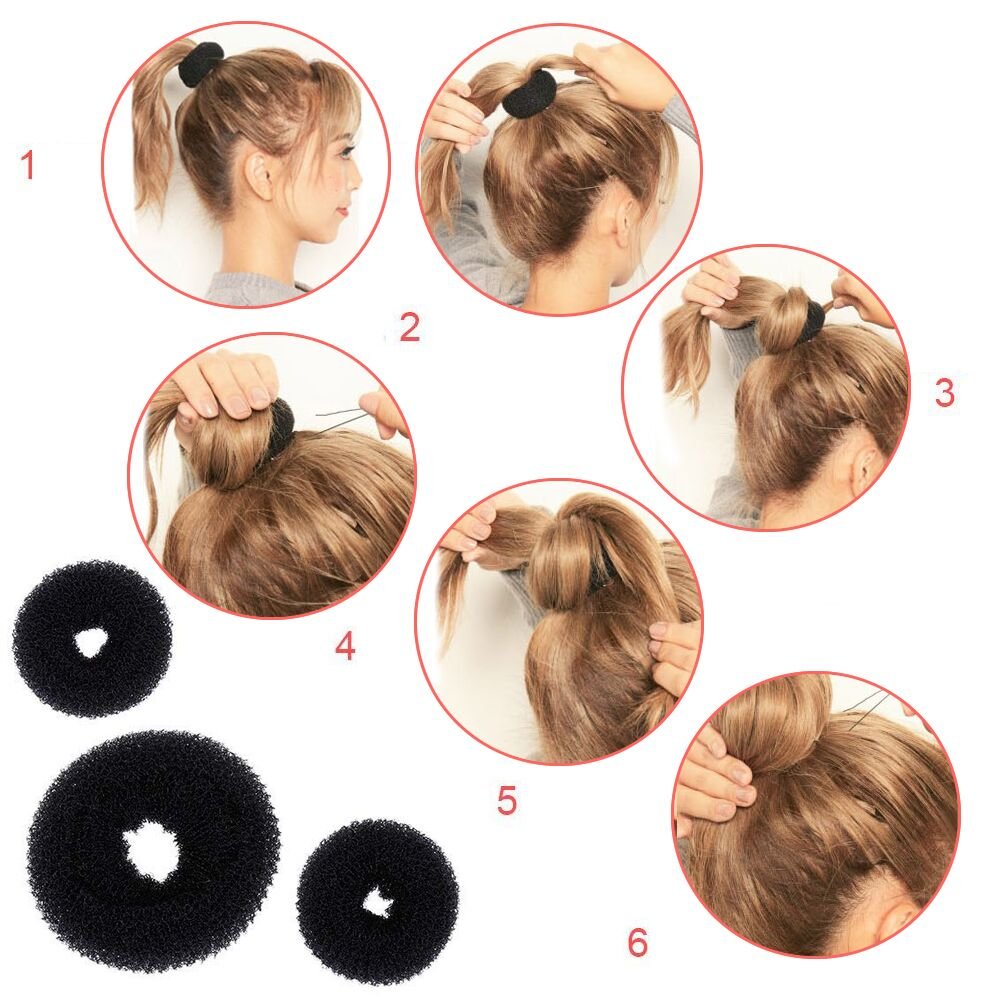 1

2

3

4

5

6