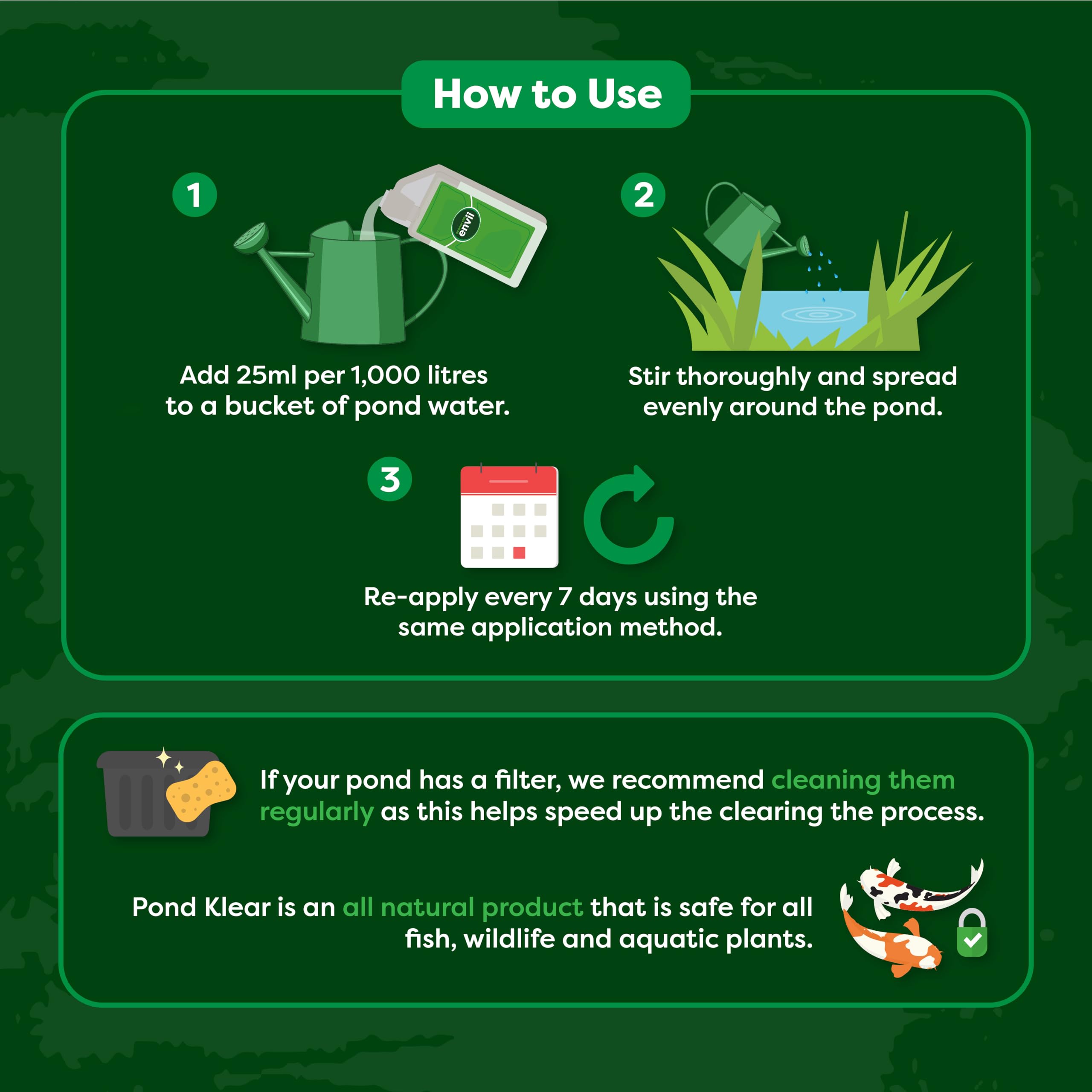 How to Use

1

envii

Add 25ml per 1,000 litres to a bucket of pond water.

2

Stir thoroughly and spread evenly around the pond.

3

Re-apply every 7 days using the same application method.

If your pond has a filter, we recommend cleaning them regularly as this helps speed up the clearing the process.

Pond Klear is an all natural product that is safe for all fish, wildlife and aquatic plants.