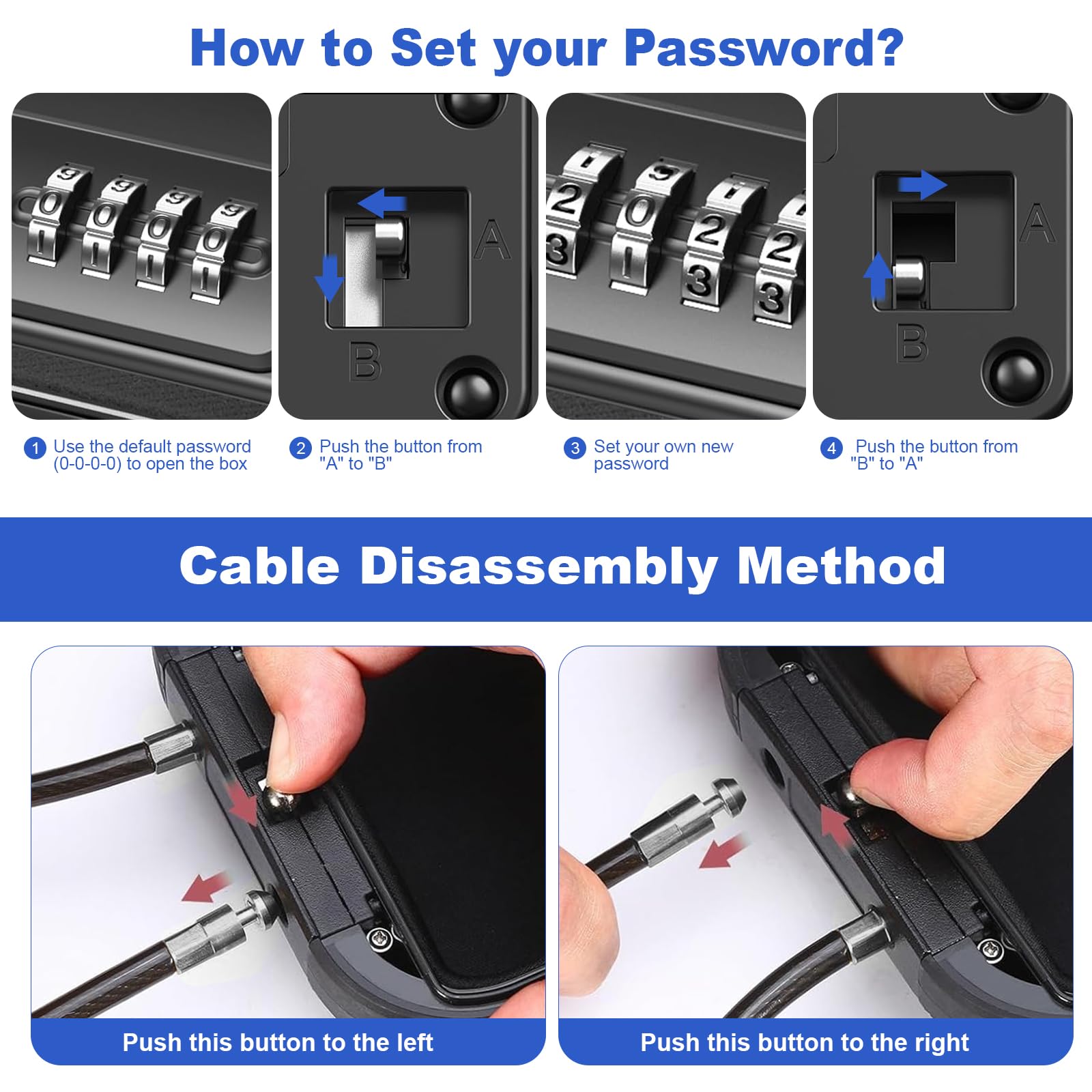 How to Set your Password?

A

B

A

B

1 Use the default password (0-0-0-0) to open the box

2 Push the button from "A" to "B"

3 Set your own new password

4 Push the button from "B" to "A"

Cable Disassembly Method

Push this button to the left

Push this button to the right