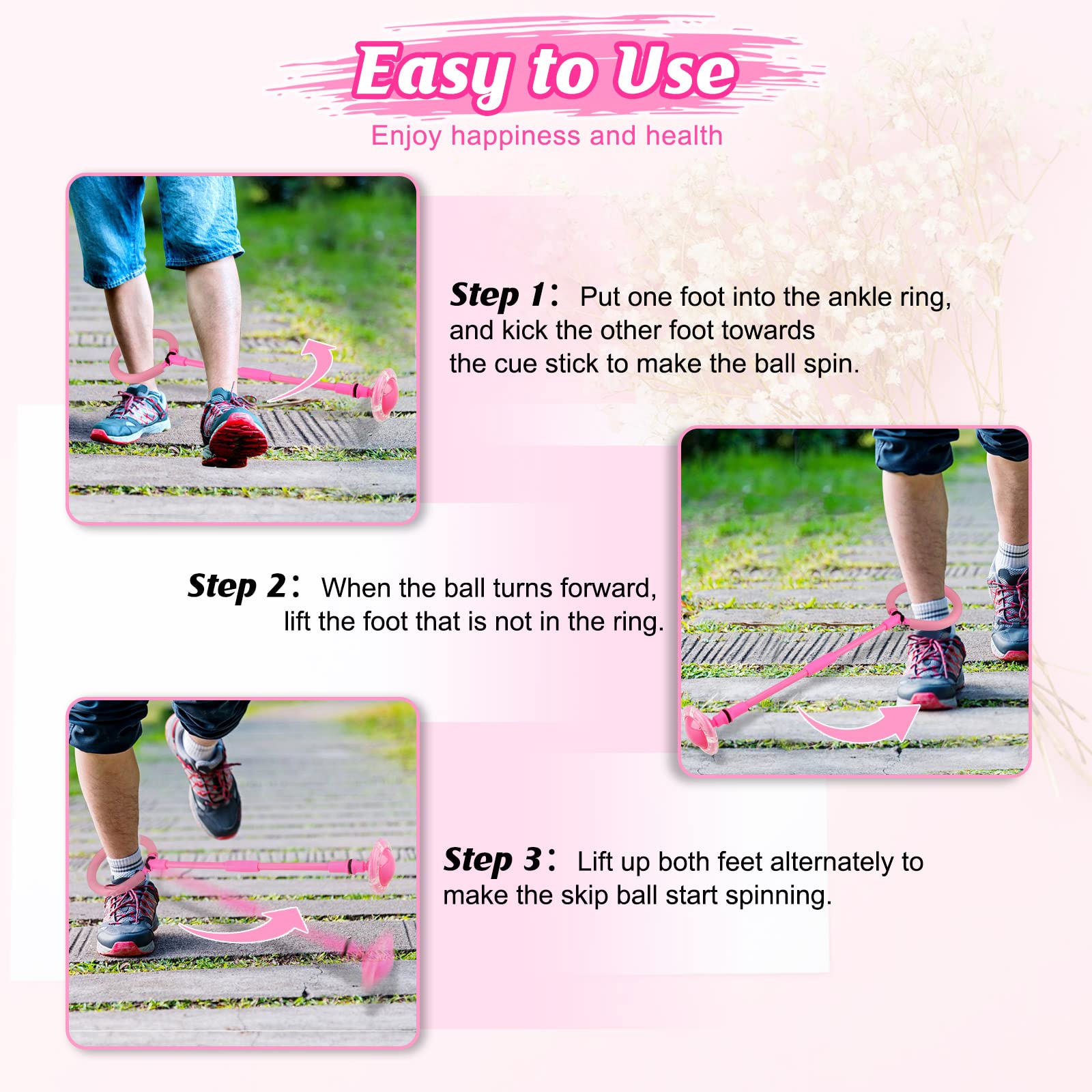 Easy to Use

Enjoy happiness and health

Step 1： Put one foot into the ankle ring, and kick the other foot towards the cue stick to make the ball spin.

Step 2： When the ball turns forward, lift the foot that is not in the ring.

Step 3： Lift up both feet alternately to make the skip ball start spinning.