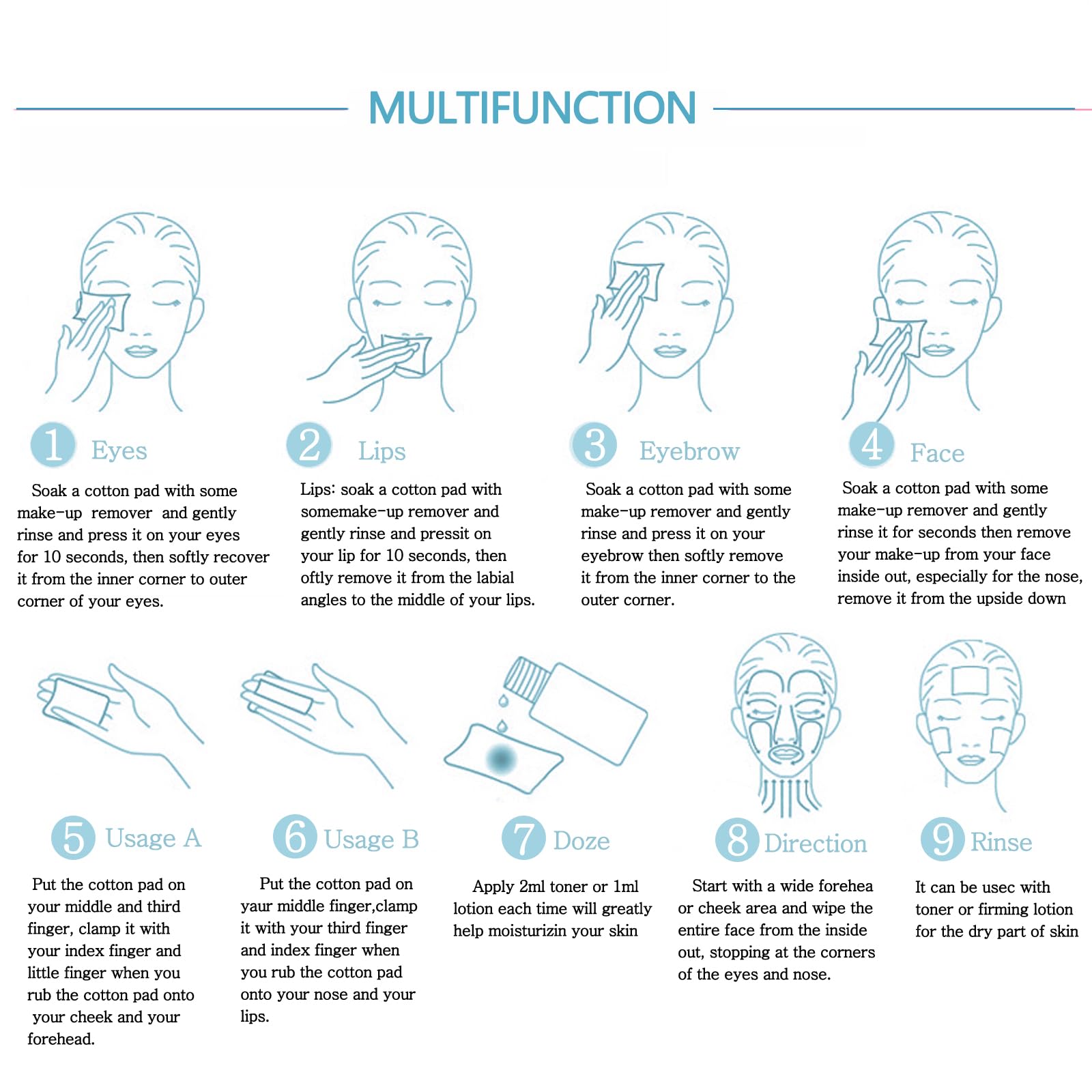 MULTIFUNCTION

1 Eyes

Soak a cotton pad with some make-up remover and gently rinse and press it on your eyes for 10 seconds, then softly recover it from the inner corner to outer corner of your eyes.

2 Lips

Lips: soak a cotton pad with somemake-up remover and gently rinse and pressit on your lip for 10 seconds, then oftly remove it from the labial angles to the middle of your lips.

3 Eyebrow

Soak a cotton pad with some make-up remover and gently rinse and press it on your eyebrow then softly remove it from the inner corner to the outer corner.

4 Face

Soak a cotton pad with some make-up remover and gently rinse it for seconds then remove your make-up from your face inside out, especially for the nose, remove it from the upside down

5 Usage A

Put the cotton pad on your middle and third finger, clamp it with your index finger and little finger when you rub the cotton pad onto your cheek and your forehead.

6 Usage B

Put the cotton pad on yaur middle finger,clamp it with your third finger and index finger when you rub the cotton pad onto your nose and your lips.

7 Doze

Apply 2ml toner or 1ml lotion each time will greatly help moisturizin your skin

8 Direction

Start with a wide forehea or cheek area and wipe the entire face from the inside out, stopping at the corners of the eyes and nose.

9 Rinse

It can be usec with toner or firming lotion for the dry part of skin