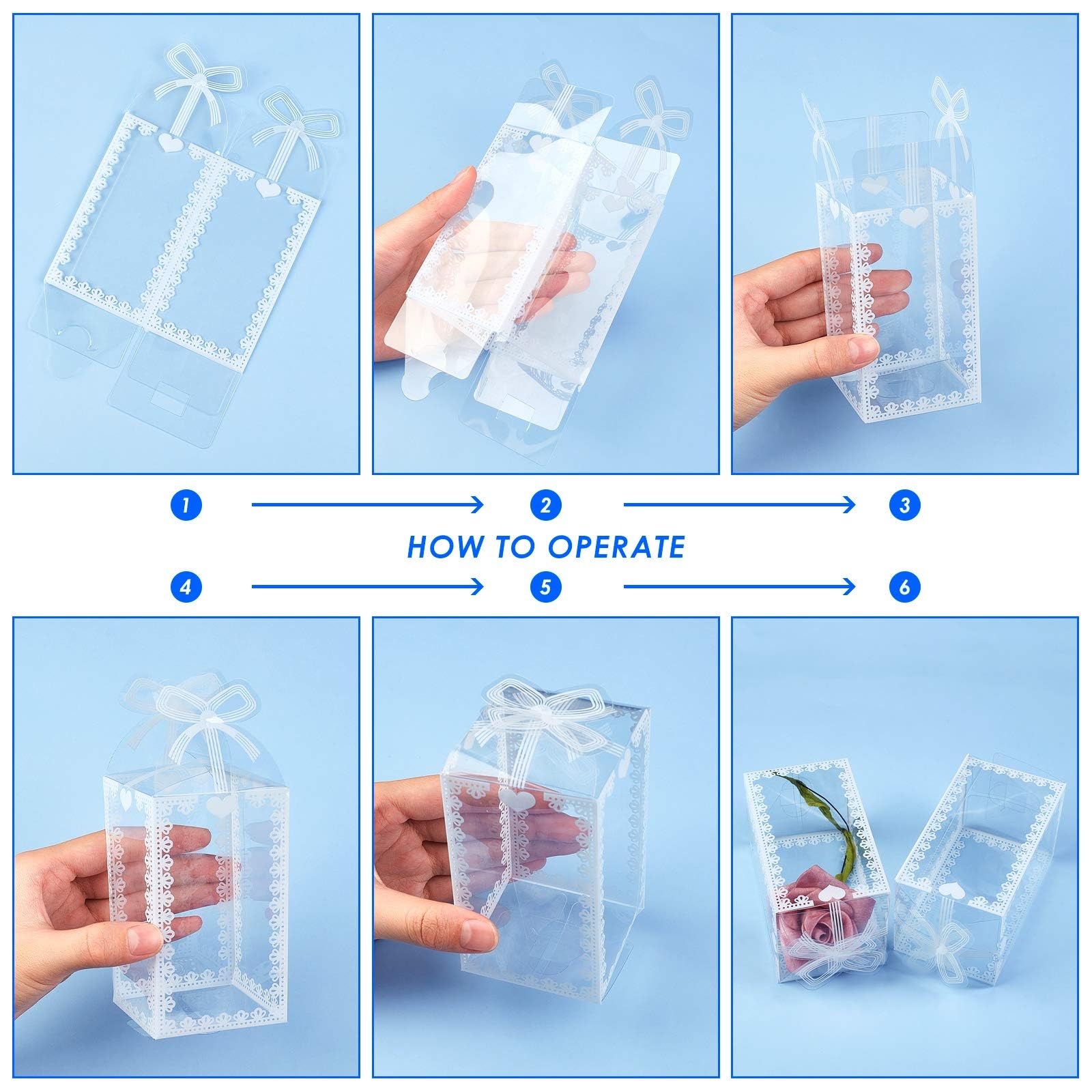 1
2
3
HOW TO OPERATE
4
5
6