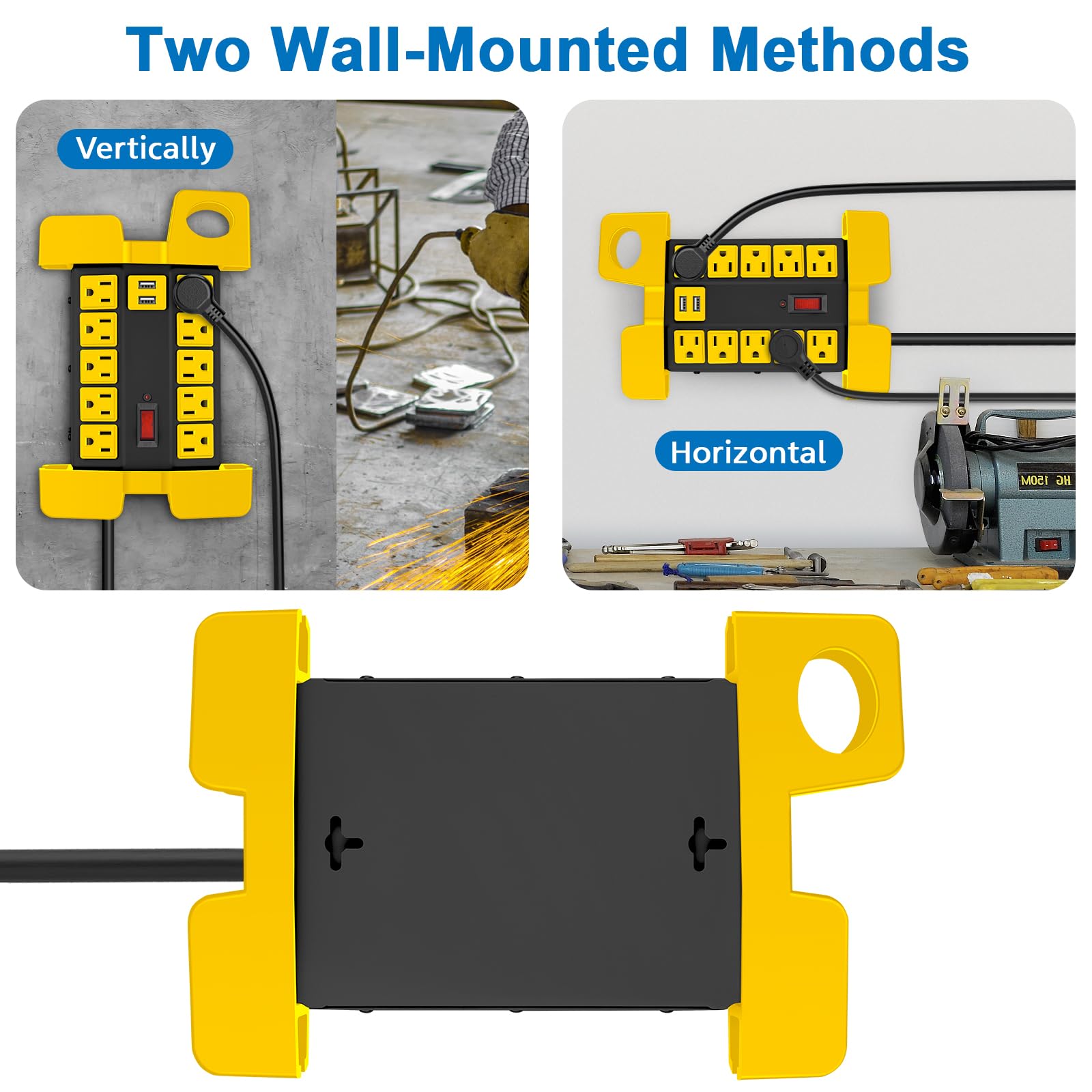 Two Wall-Mounted Methods

Vertically

Horizontal

HG 150M