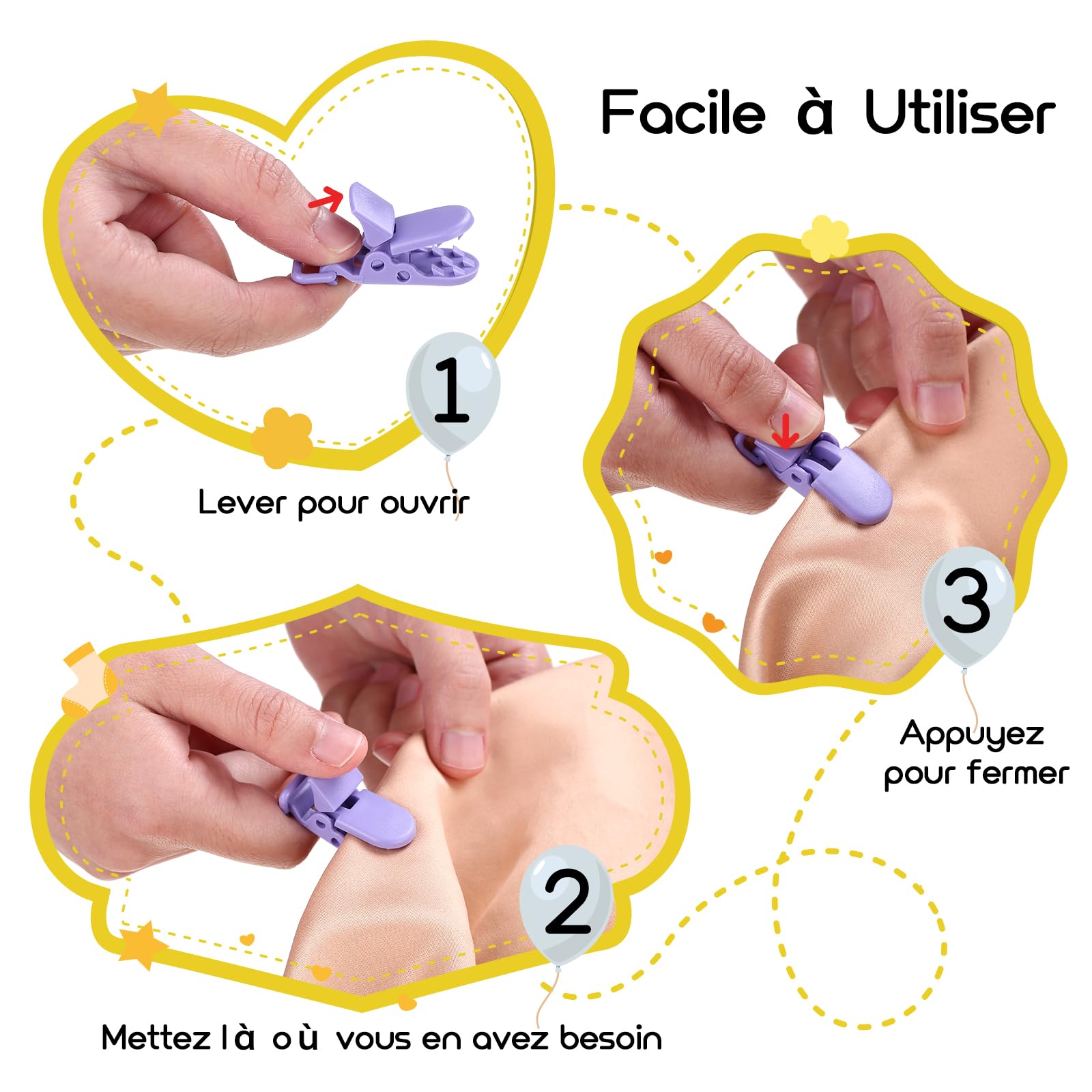 Facile à Utiliser

1

Lever pour ouvrir

3

Appuyez pour fermer

2

Mettez là où vous en avez besoin