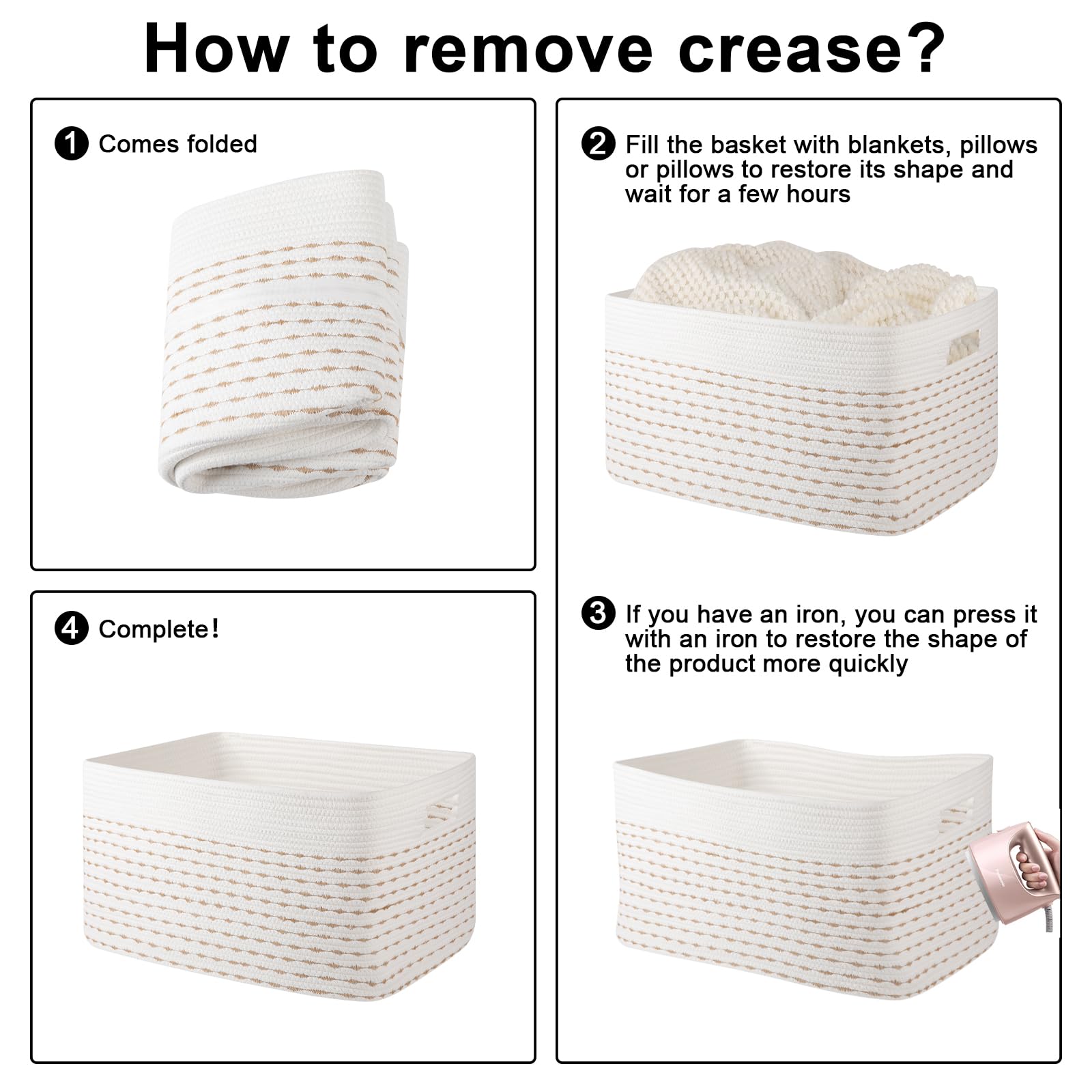 How to remove crease?

1 Comes folded

2 Fill the basket with blankets, pillows or pillows to restore its shape and wait for a few hours

3 If you have an iron, you can press it with an iron to restore the shape of the product more quickly

4 Complete!