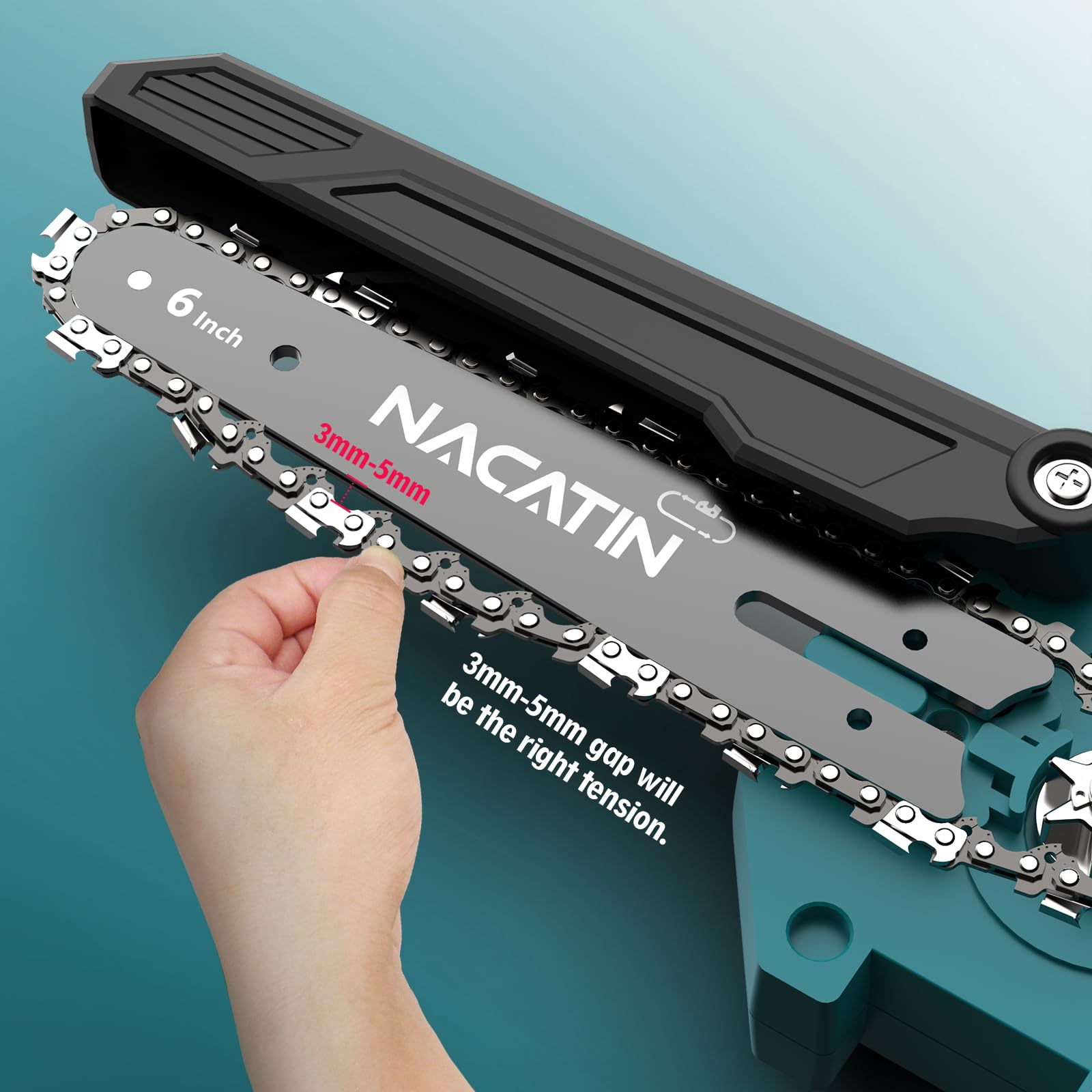 6 Inch

NACATIN

3mm-5mm

3mm-5mm gap will be the right tension.