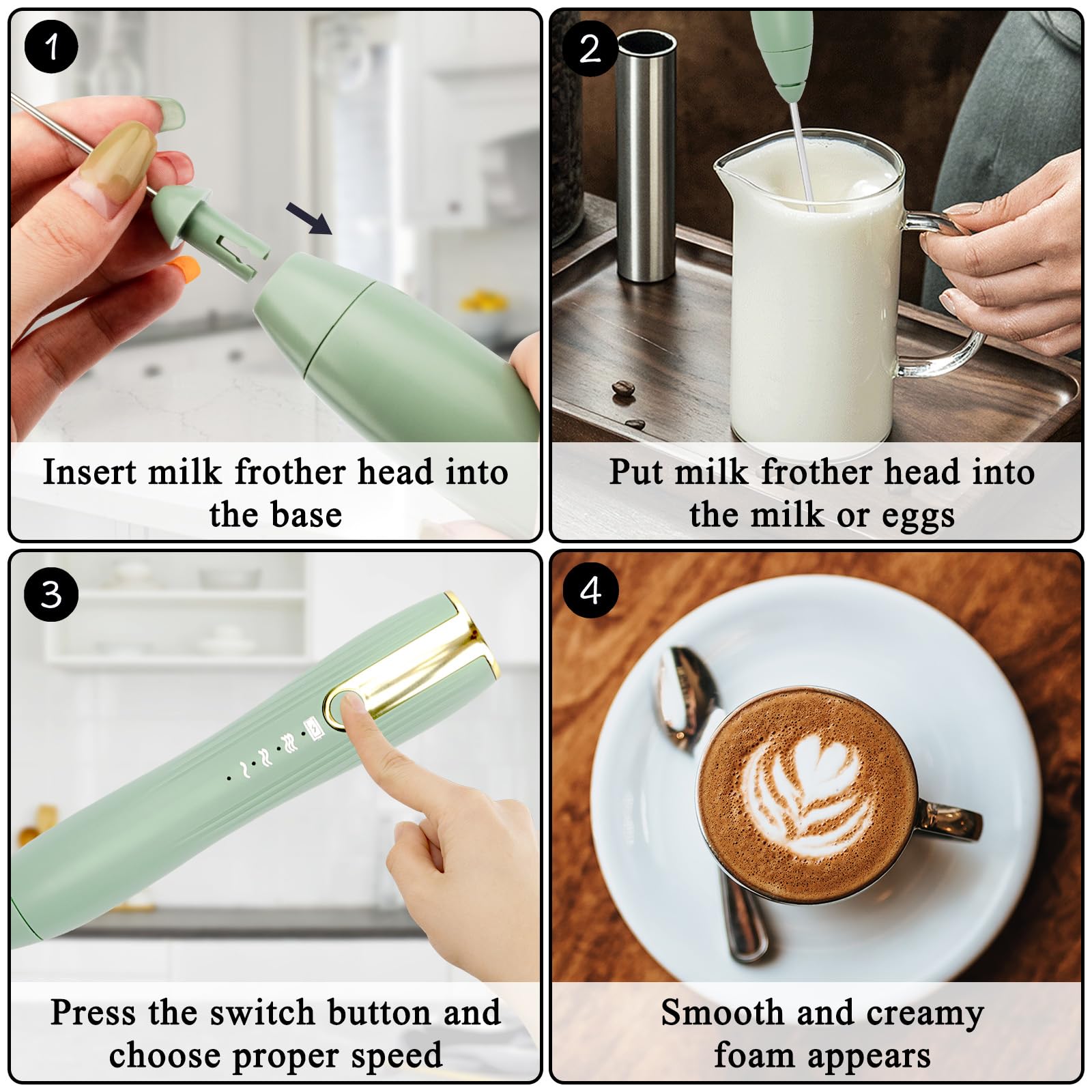 1

Insert milk frother head into the base

2

Put milk frother head into the milk or eggs

3

Press the switch button and choose proper speed

4

Smooth and creamy foam appears