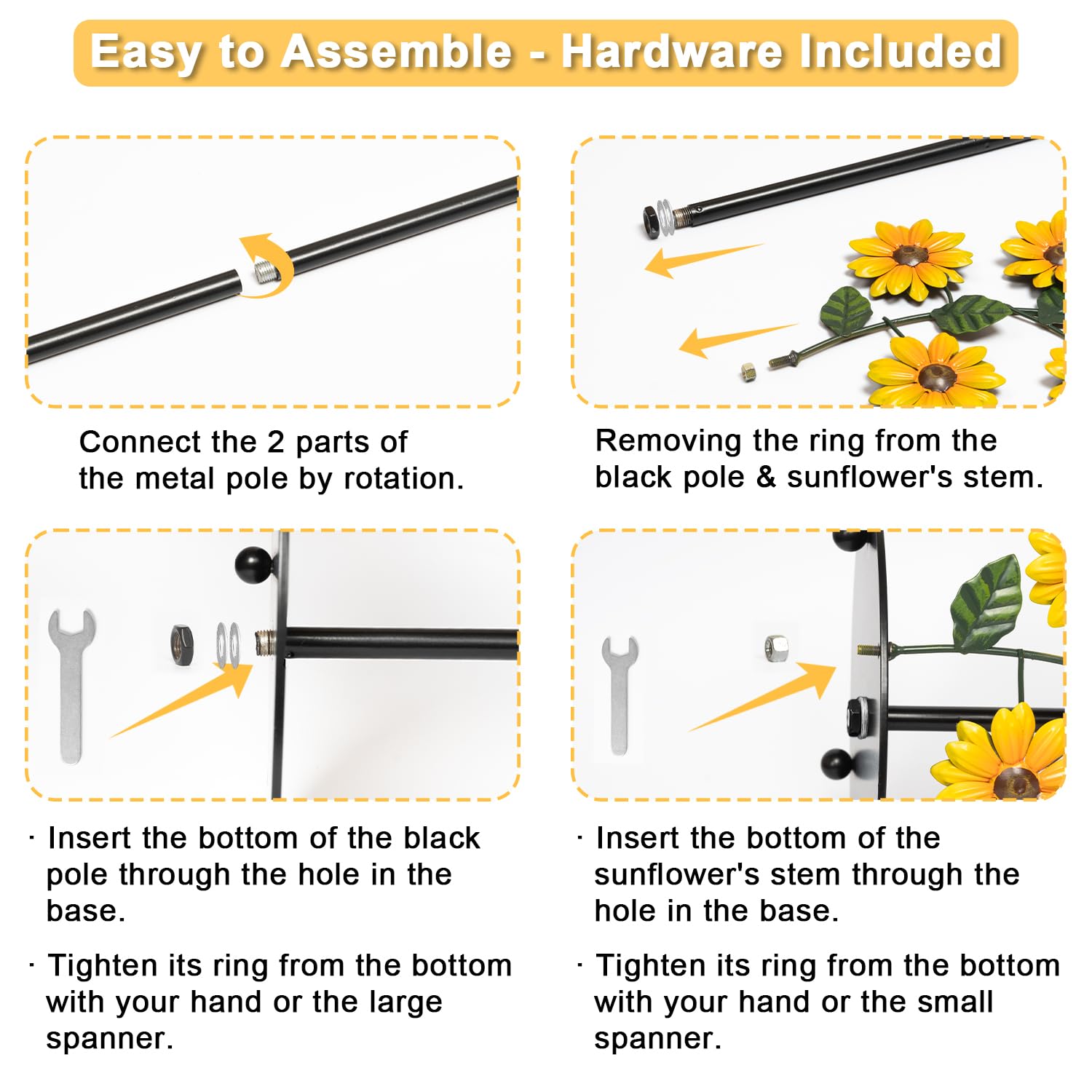 Easy to Assemble - Hardware Included

Connect the 2 parts of the metal pole by rotation.

Removing the ring from the black pole & sunflower's stem.

· Insert the bottom of the black pole through the hole in the base.

· Tighten its ring from the bottom with your hand or the large spanner.

· Insert the bottom of the sunflower's stem through the hole in the base.

· Tighten its ring from the bottom with your hand or the small spanner.