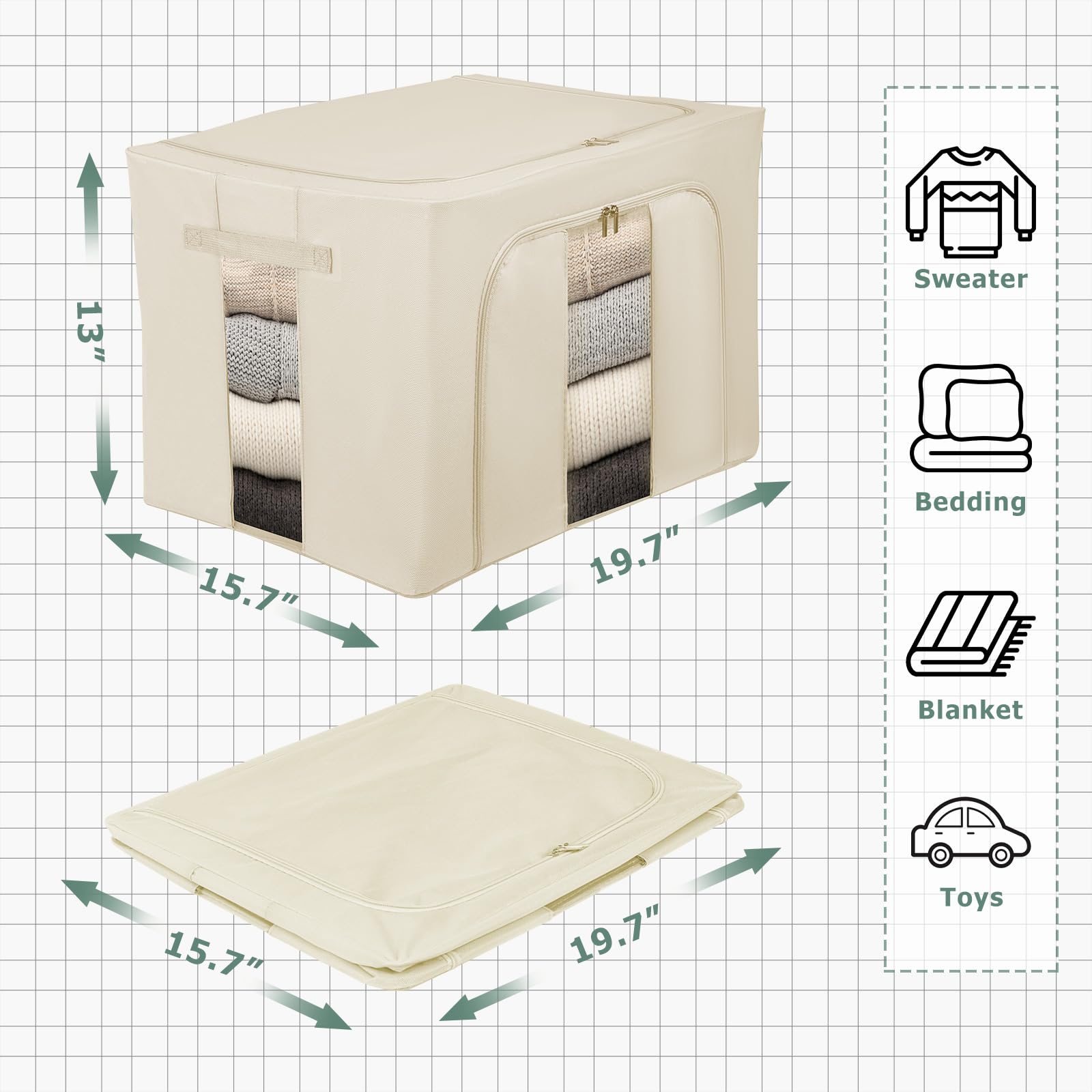 13"

15.7"

19.7"

15.7"

19.7"

Sweater

Bedding

Blanket

Toys