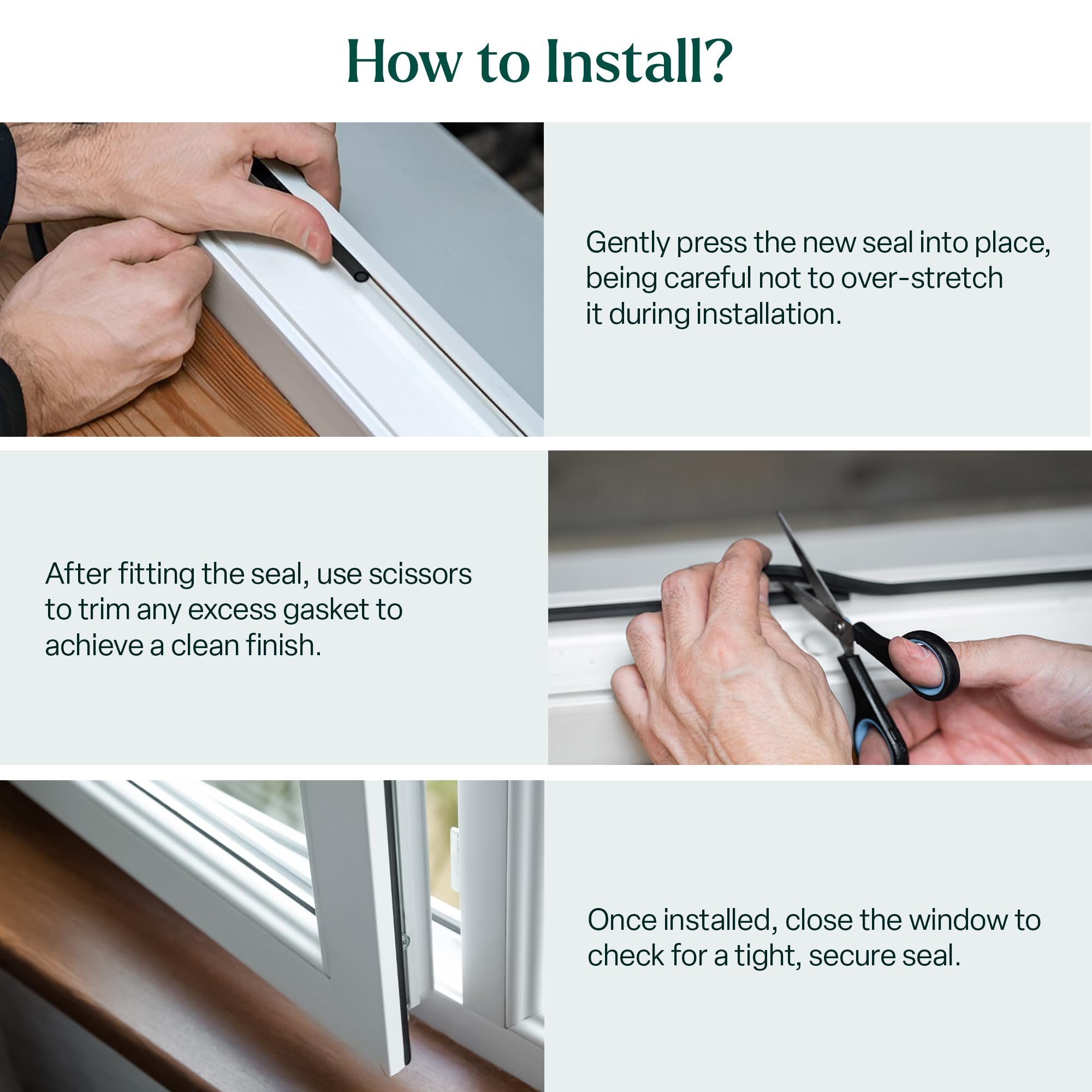 How to Install?

Gently press the new seal into place, being careful not to over-stretch it during installation.

After fitting the seal, use scissors to trim any excess gasket to achieve a clean finish.

Once installed, close the window to check for a tight, secure seal.