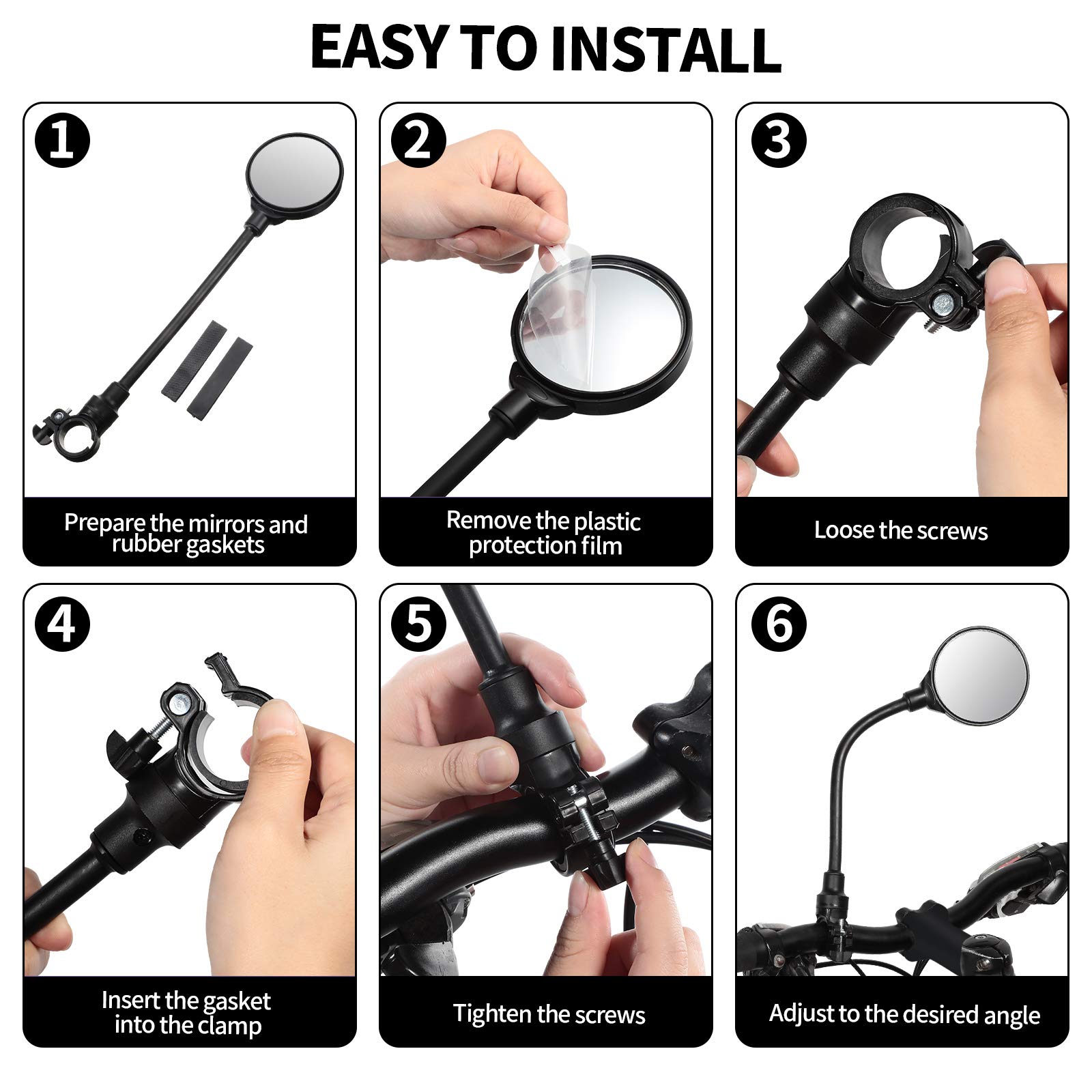 EASY TO INSTALL

1
Prepare the mirrors and rubber gaskets

2
Remove the plastic protection film

3
Loose the screws

4
Insert the gasket into the clamp

5
Tighten the screws

6
Adjust to the desired angle