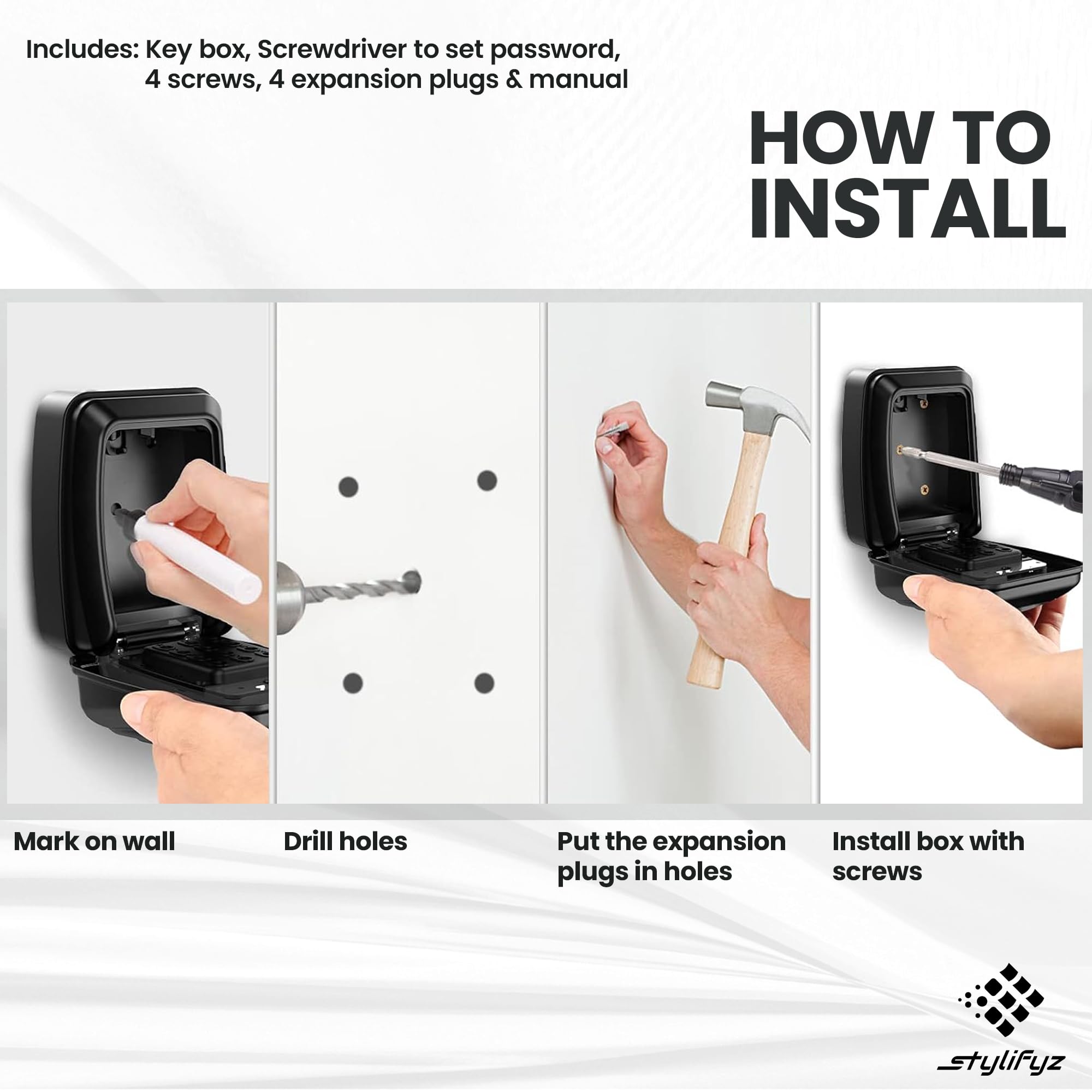 Includes: Key box, Screwdriver to set password, 4 screws, 4 expansion plugs & manual

HOW TO INSTALL

Mark on wall

Drill holes

Put the expansion plugs in holes

Install box with screws

stylifyz