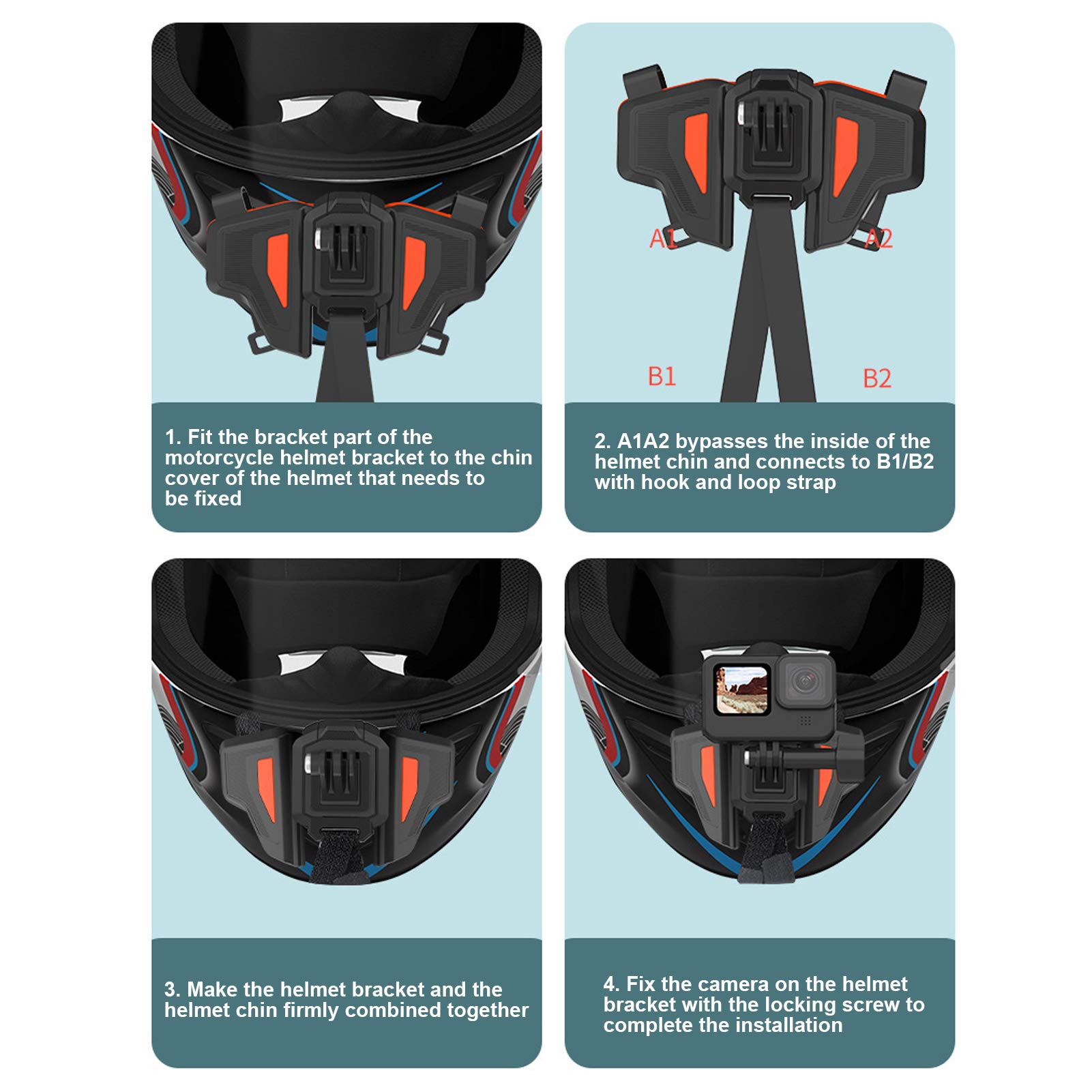 1. Fit the bracket part of the motorcycle helmet bracket to the chin cover of the helmet that needs to be fixed

A1

A2

B1

B2

2. A1A2 bypasses the inside of the helmet chin and connects to B1/B2 with hook and loop strap

3. Make the helmet bracket and the helmet chin firmly combined together

4. Fix the camera on the helmet bracket with the locking screw to complete the installation