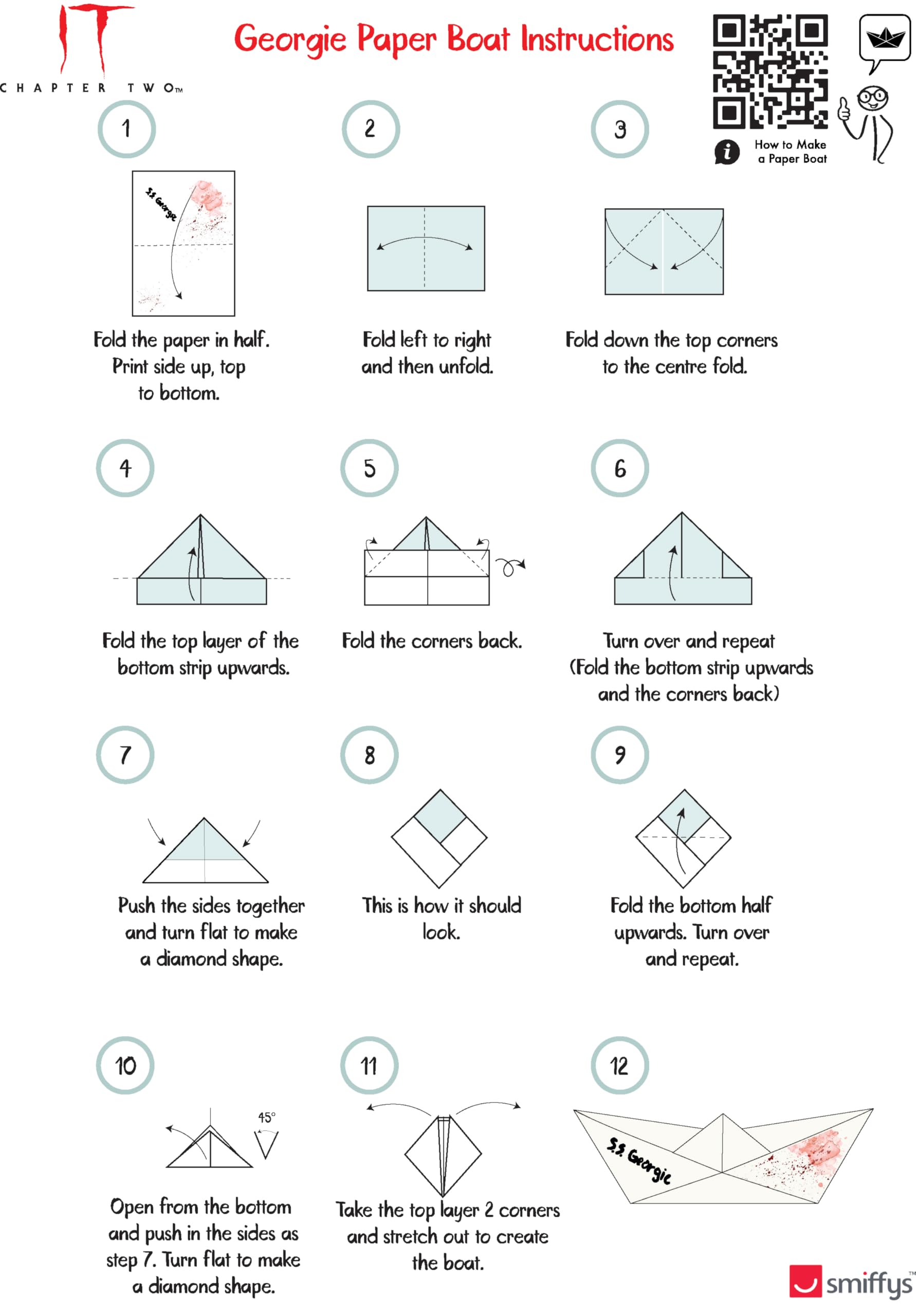 IT
CHAPTER TWO™

Georgie Paper Boat Instructions

How to Make a Paper Boat

1
S.S. Georgie
Fold the paper in half. Print side up, top to bottom.

2
Fold left to right and then unfold.

3
Fold down the top corners to the centre fold.

4
Fold the top layer of the bottom strip upwards.

5
Fold the corners back.

6
Turn over and repeat (Fold the bottom strip upwards and the corners back)

7
Push the sides together and turn flat to make a diamond shape.

8
This is how it should look.

9
Fold the bottom half upwards. Turn over and repeat.

10
45°
Open from the bottom and push in the sides as step 7. Turn flat to make a diamond shape.

11
Take the top layer 2 corners and stretch out to create the boat.

12
S.S. Georgie

smiffys™