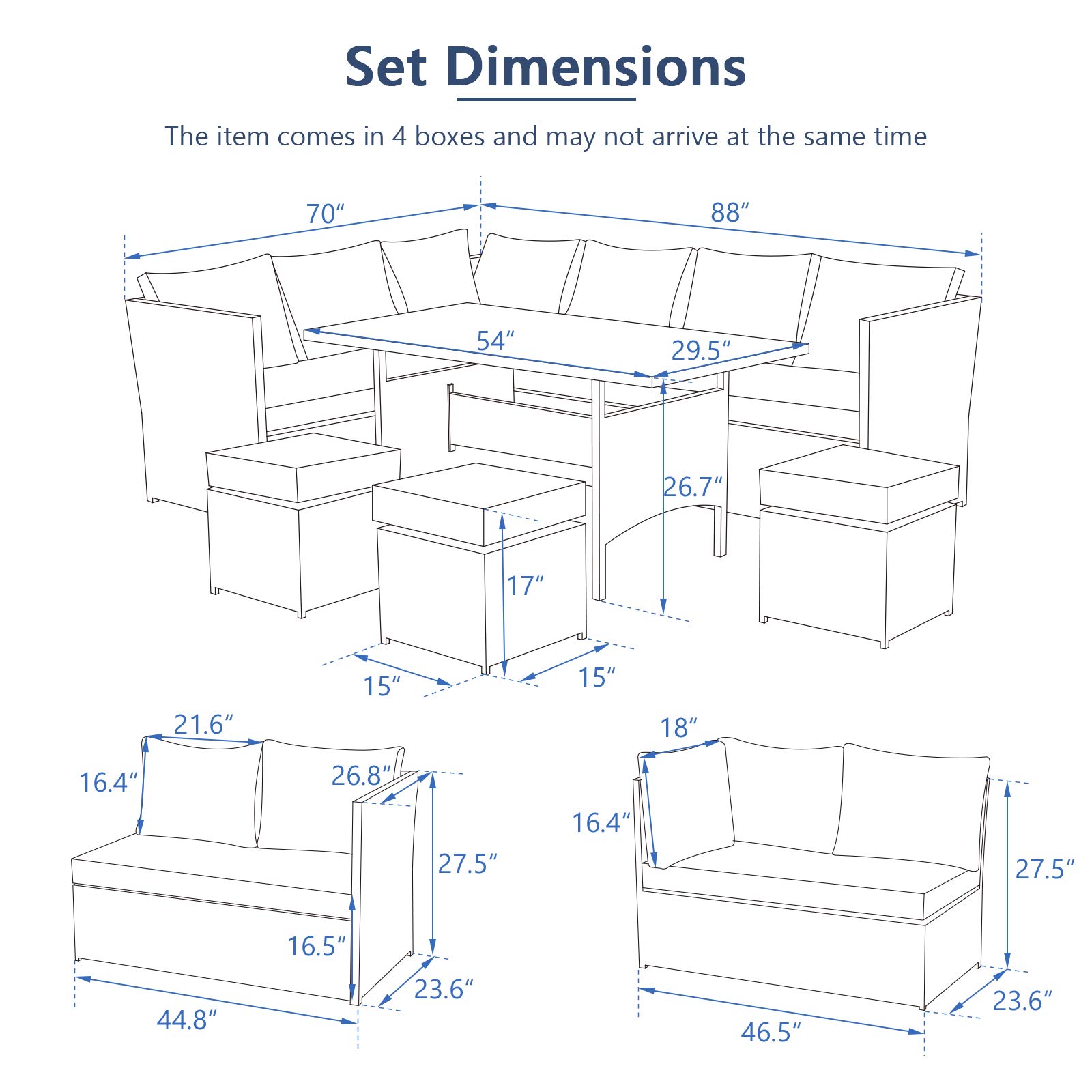 Set Dimensions

The item comes in 4 boxes and may not arrive at the same time

70″

88″

54″

29.5″

26.7″

17″

15″

15″

21.6″

16.4″

26.8″

27.5″

16.5″

23.6″

44.8″

18″

16.4″

27.5″

23.6″

46.5″