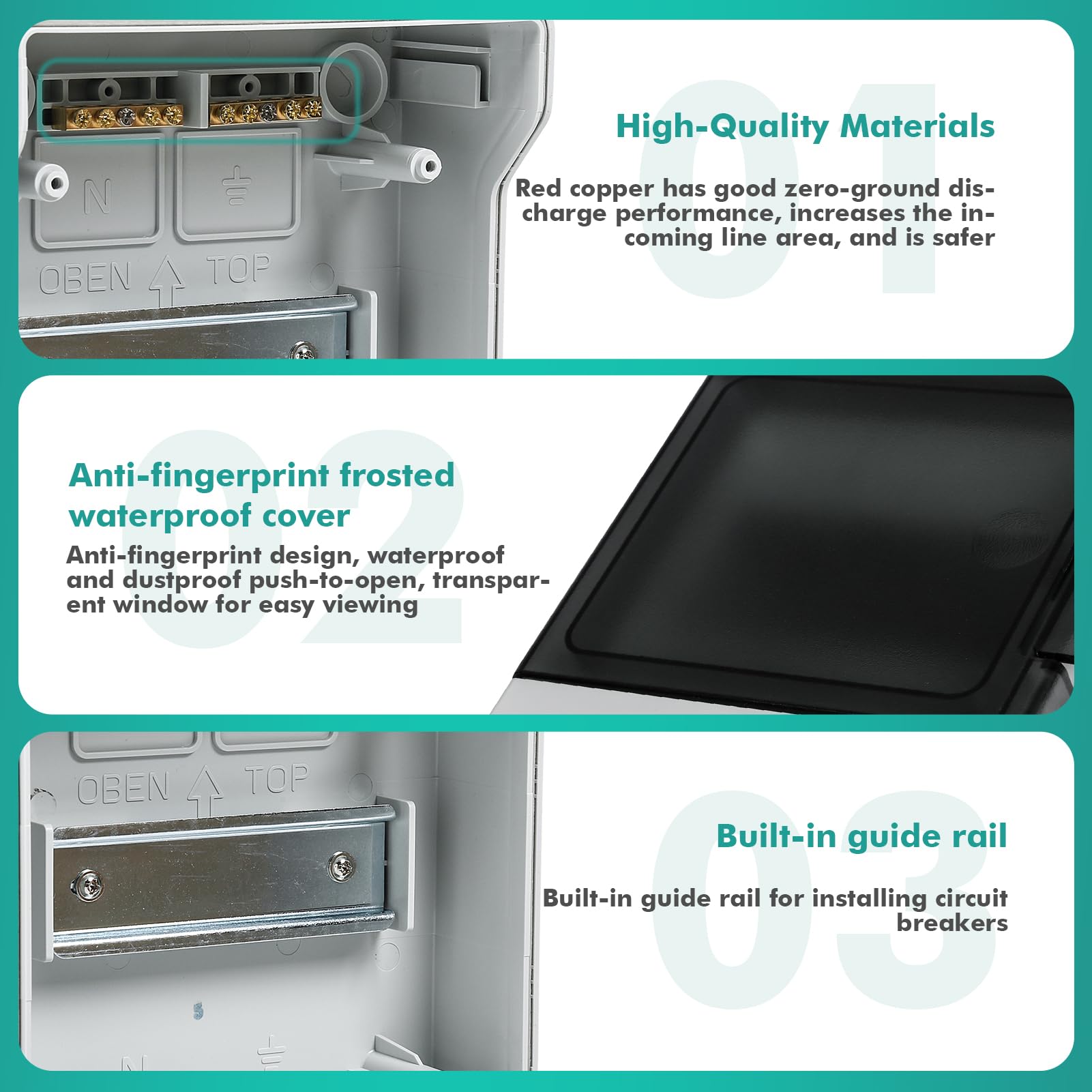 N
OBEN TOP

01
High-Quality Materials

Red copper has good zero-ground discharge performance, increases the incoming line area, and is safer

02
Anti-fingerprint frosted waterproof cover

Anti-fingerprint design, waterproof and dustproof push-to-open, transparent window for easy viewing

OBEN TOP
5
N

03
Built-in guide rail

Built-in guide rail for installing circuit breakers