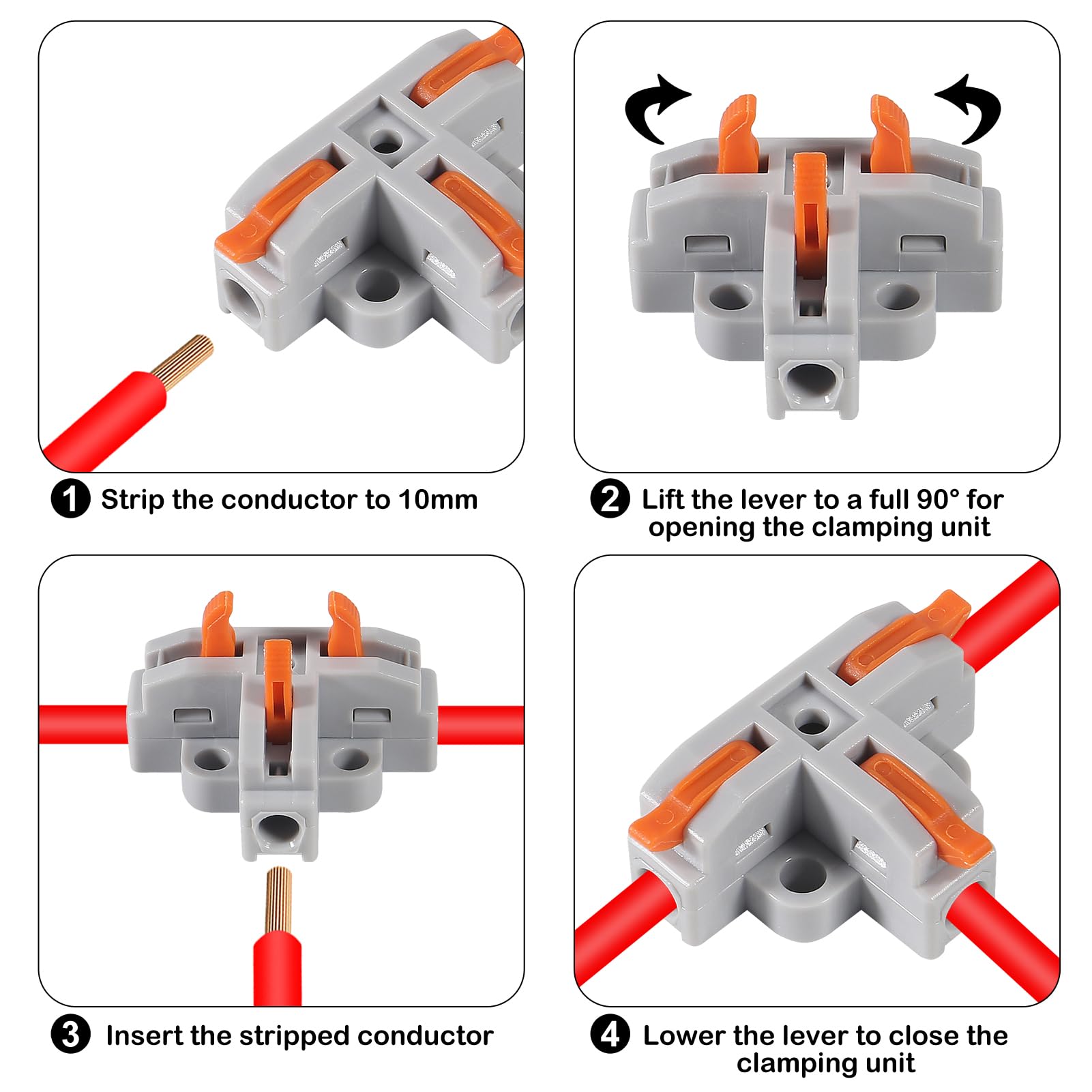 1 Strip the conductor to 10mm

2 Lift the lever to a full 90° for opening the clamping unit

3 Insert the stripped conductor

4 Lower the lever to close the clamping unit