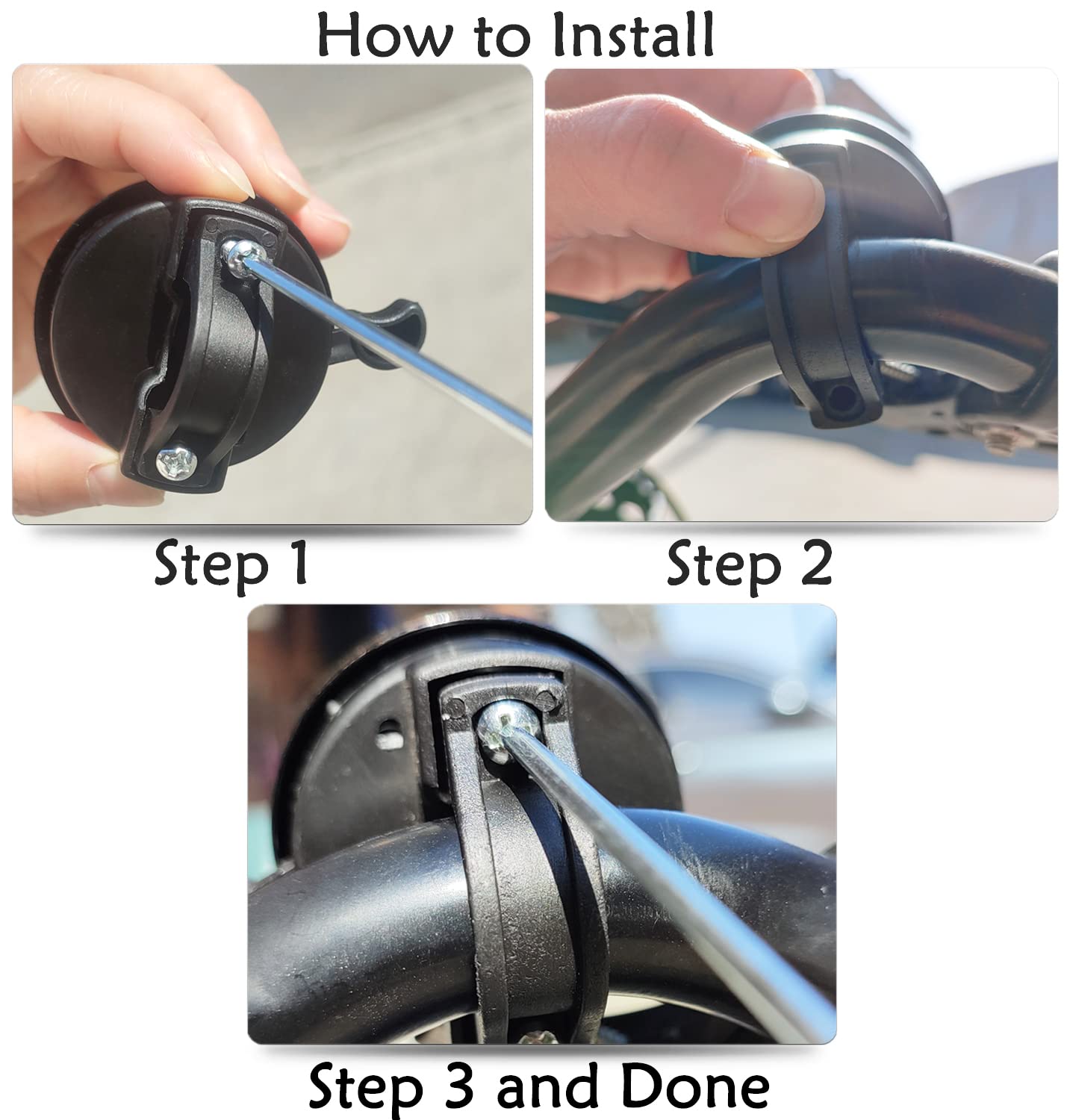 How to Install

Step 1

Step 2

Step 3 and Done