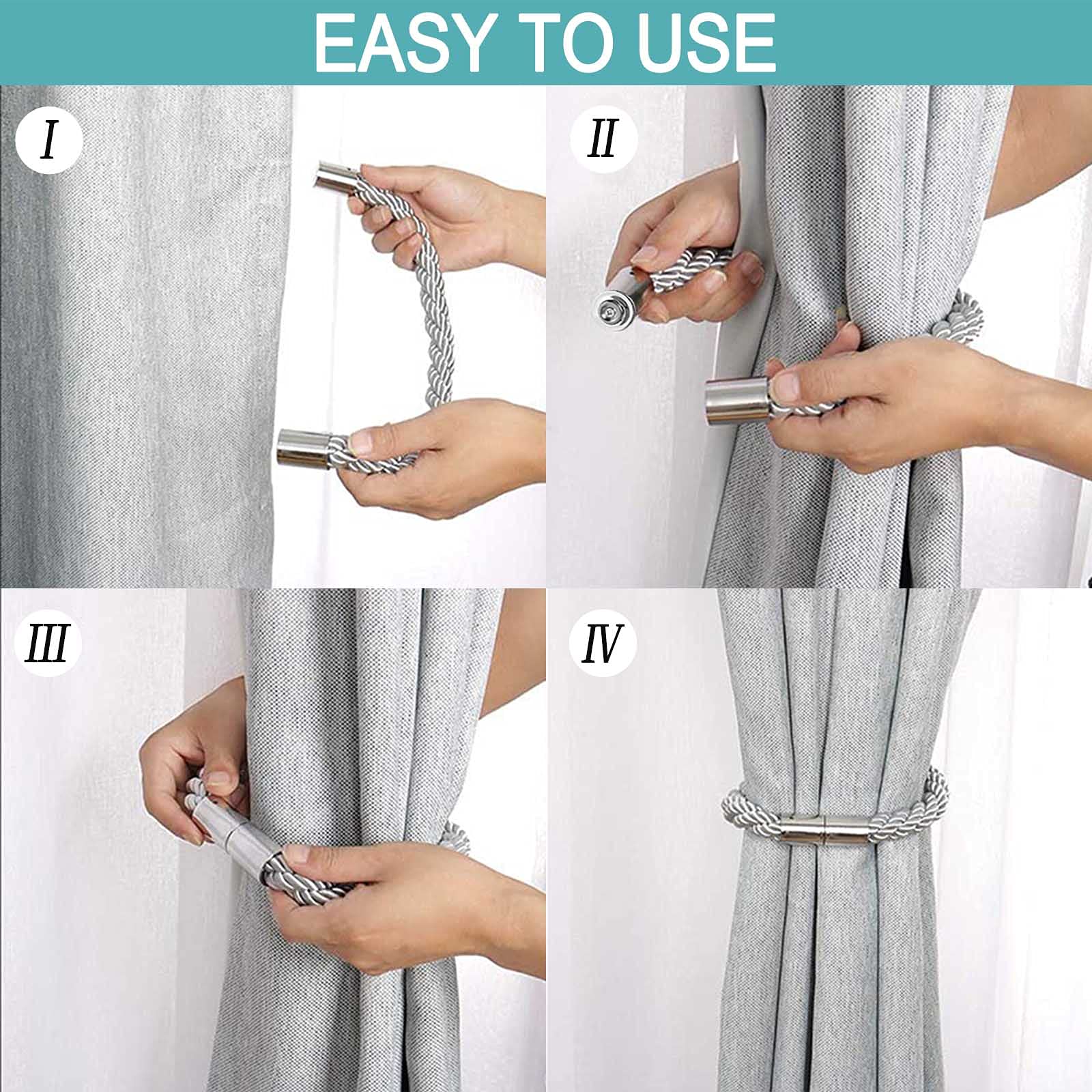 EASY TO USE

I

II

III

IV