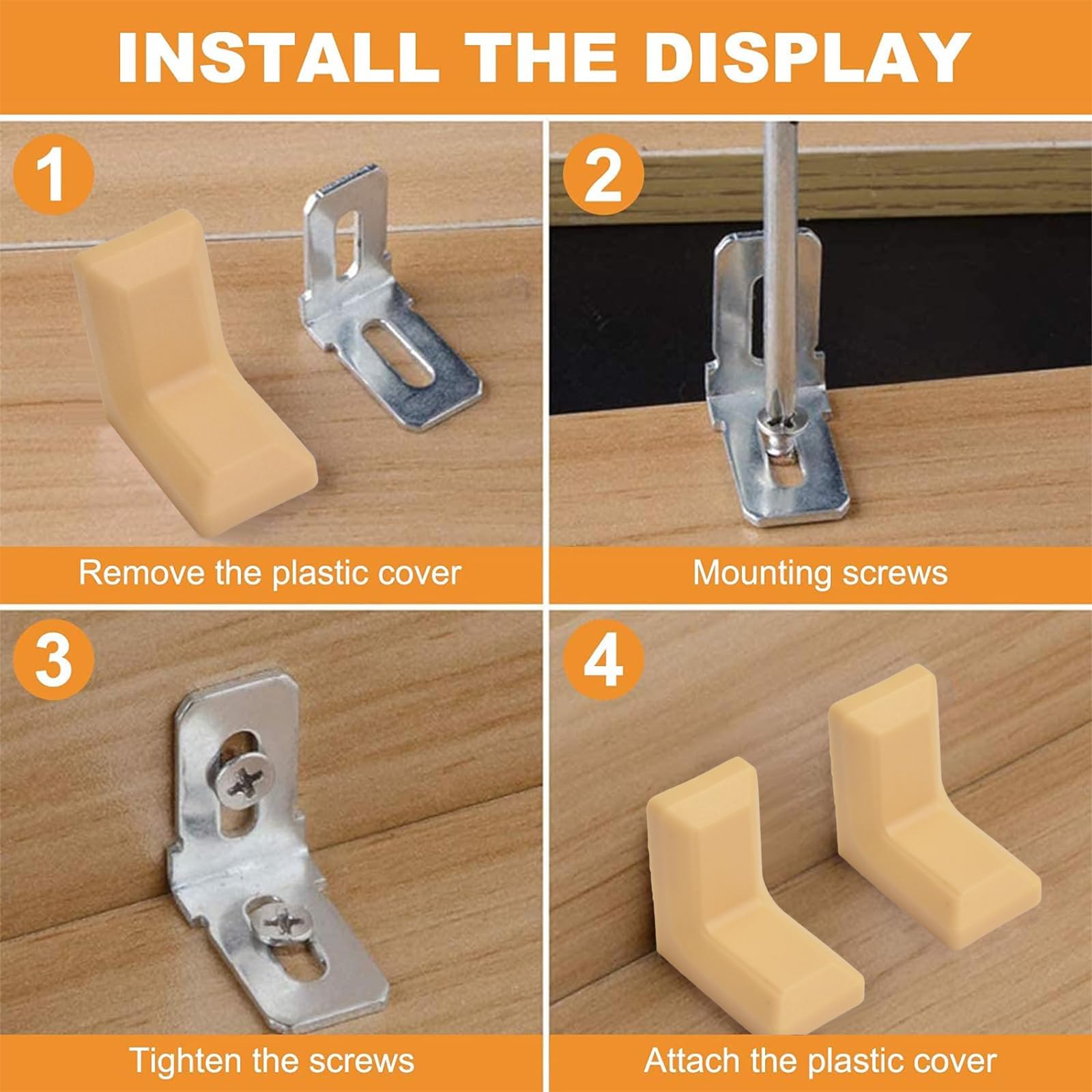 INSTALL THE DISPLAY

1

Remove the plastic cover

2

Mounting screws

3

Tighten the screws

4

Attach the plastic cover