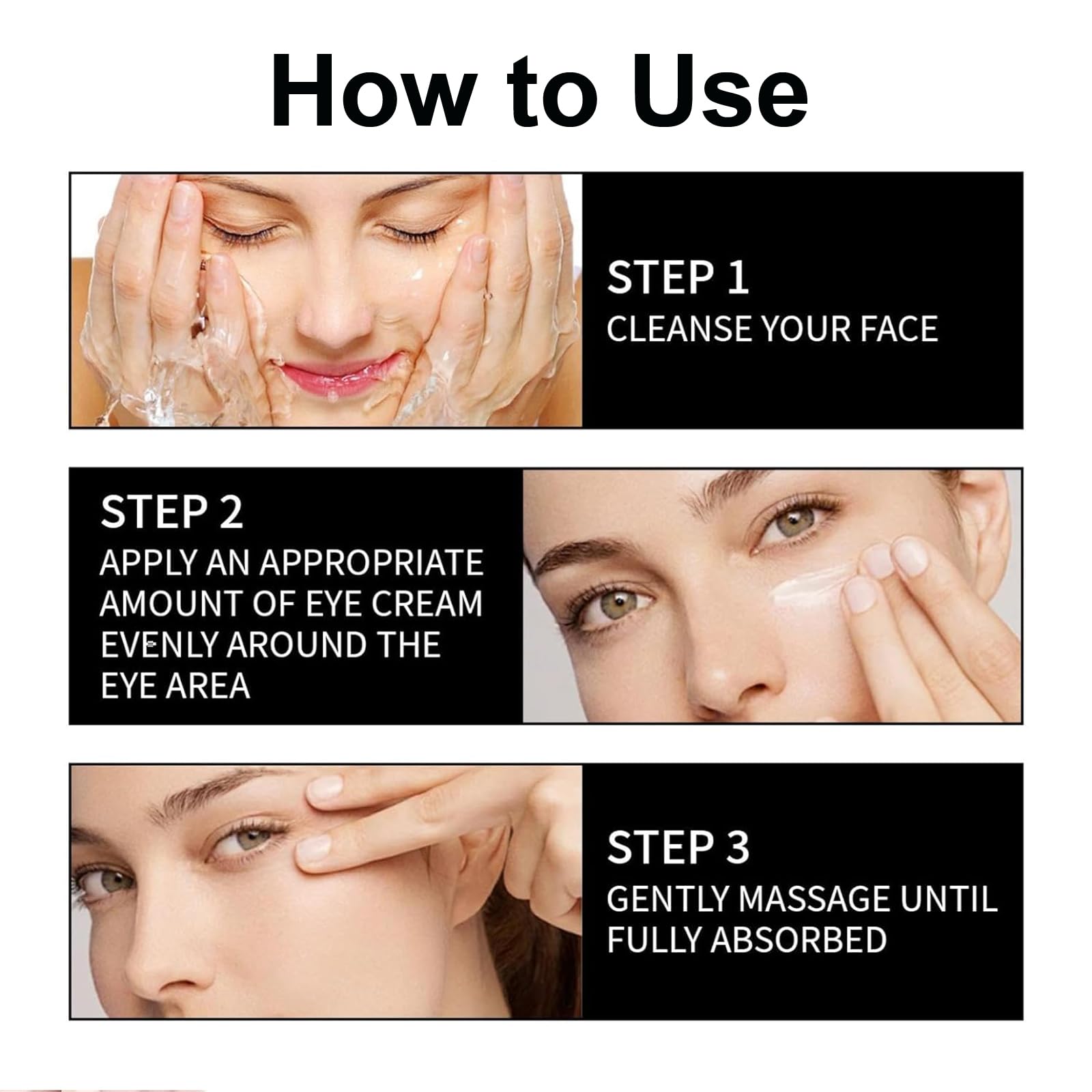 How to Use

STEP 1
CLEANSE YOUR FACE

STEP 2
APPLY AN APPROPRIATE AMOUNT OF EYE CREAM EVENLY AROUND THE EYE AREA

STEP 3
GENTLY MASSAGE UNTIL FULLY ABSORBED