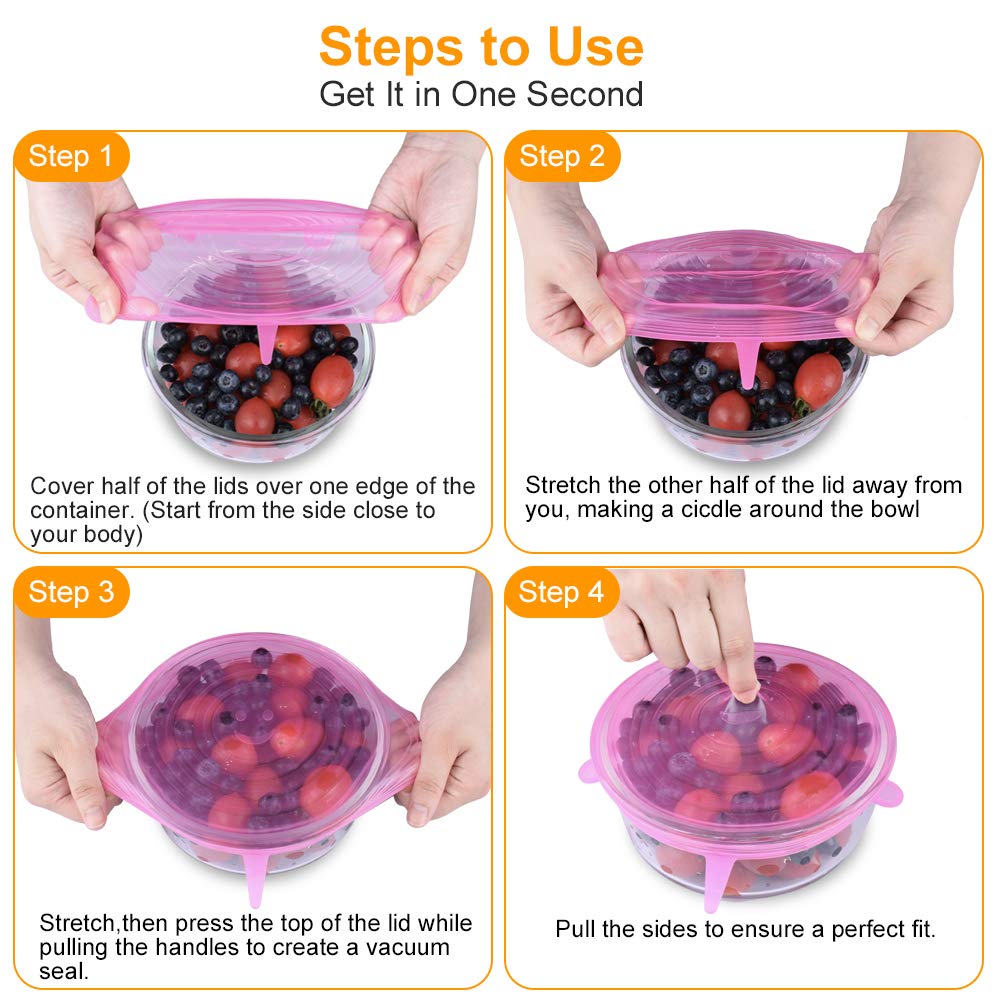 Steps to Use
Get It in One Second

Step 1

Cover half of the lids over one edge of the container. (Start from the side close to your body)

Step 2

Stretch the other half of the lid away from you, making a cicdle around the bowl

Step 3

Stretch,then press the top of the lid while pulling the handles to create a vacuum seal.

Step 4

Pull the sides to ensure a perfect fit.