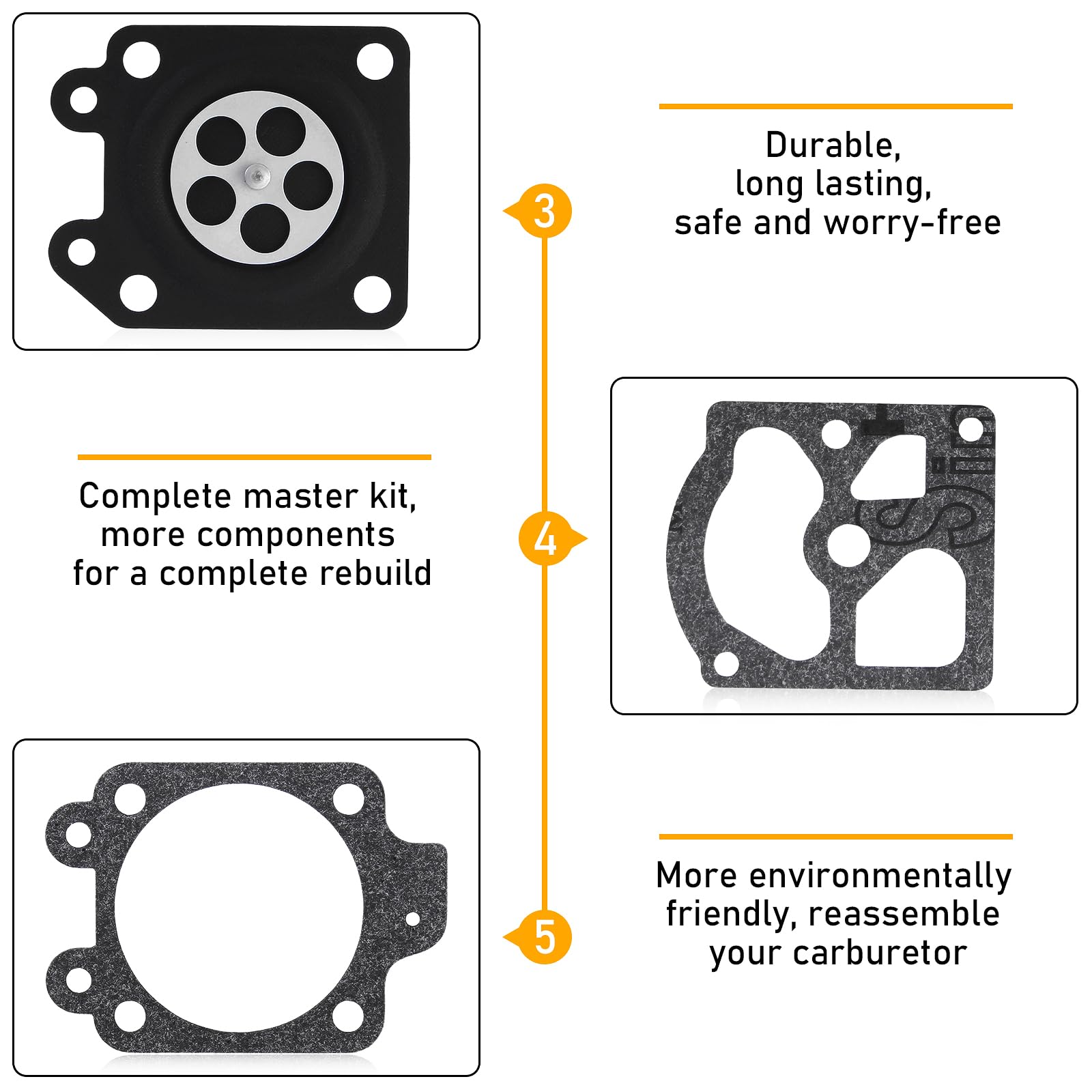 3

Durable, long lasting, safe and worry-free

Complete master kit, more components for a complete rebuild

4

5

More environmentally friendly, reassemble your carburetor