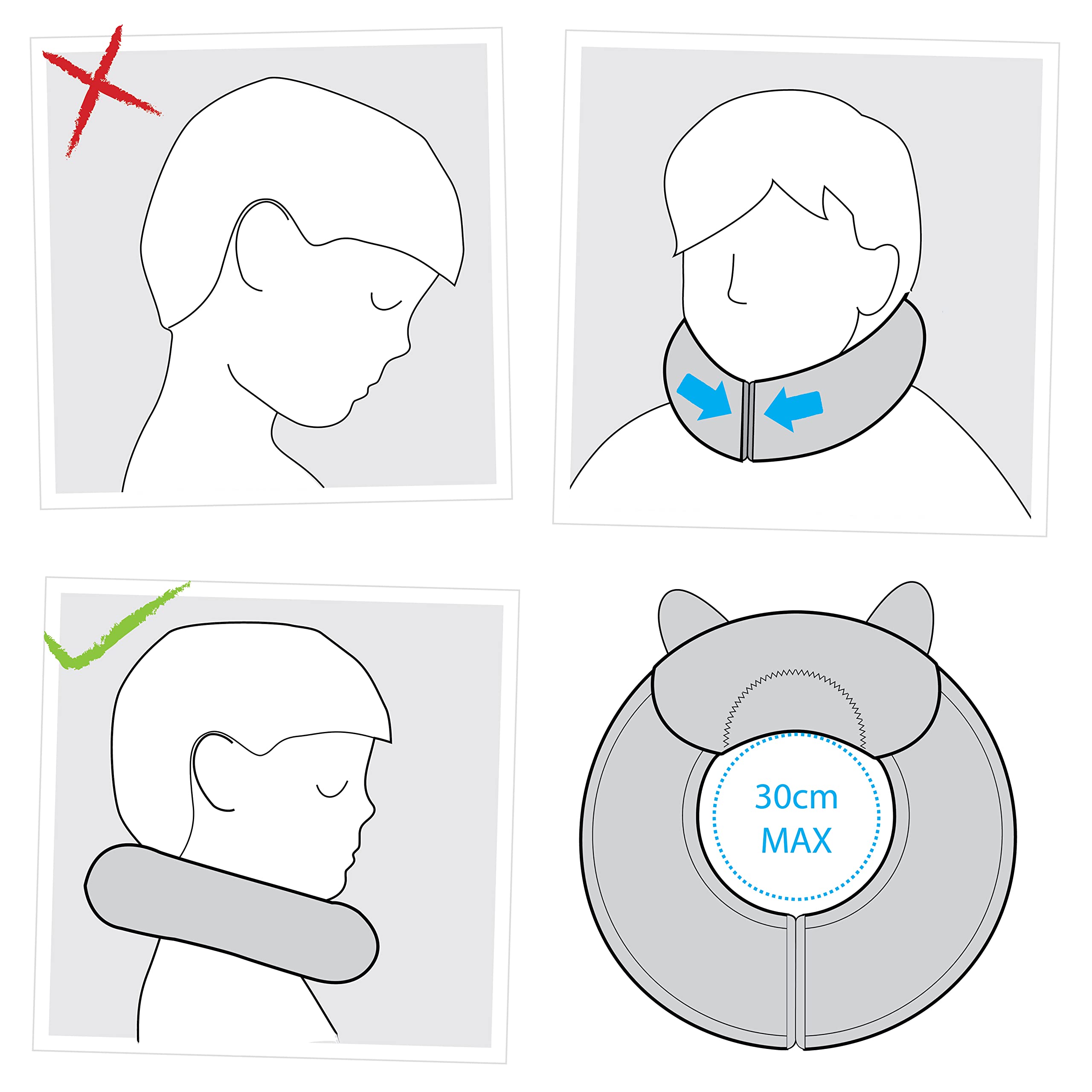 30cm
MAX