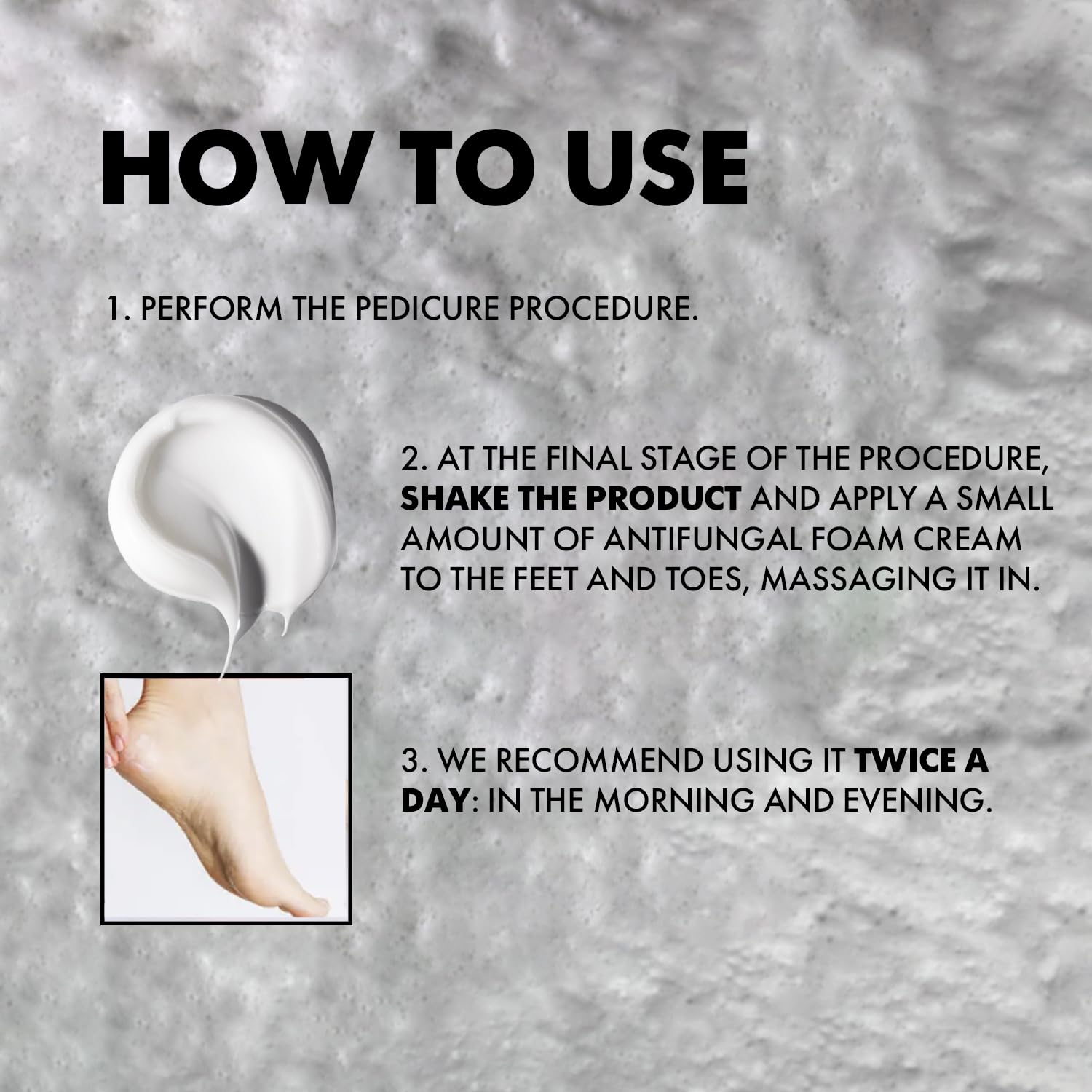 HOW TO USE

1. PERFORM THE PEDICURE PROCEDURE.

2. AT THE FINAL STAGE OF THE PROCEDURE, SHAKE THE PRODUCT AND APPLY A SMALL AMOUNT OF ANTIFUNGAL FOAM CREAM TO THE FEET AND TOES, MASSAGING IT IN.

3. WE RECOMMEND USING IT TWICE A DAY: IN THE MORNING AND EVENING.