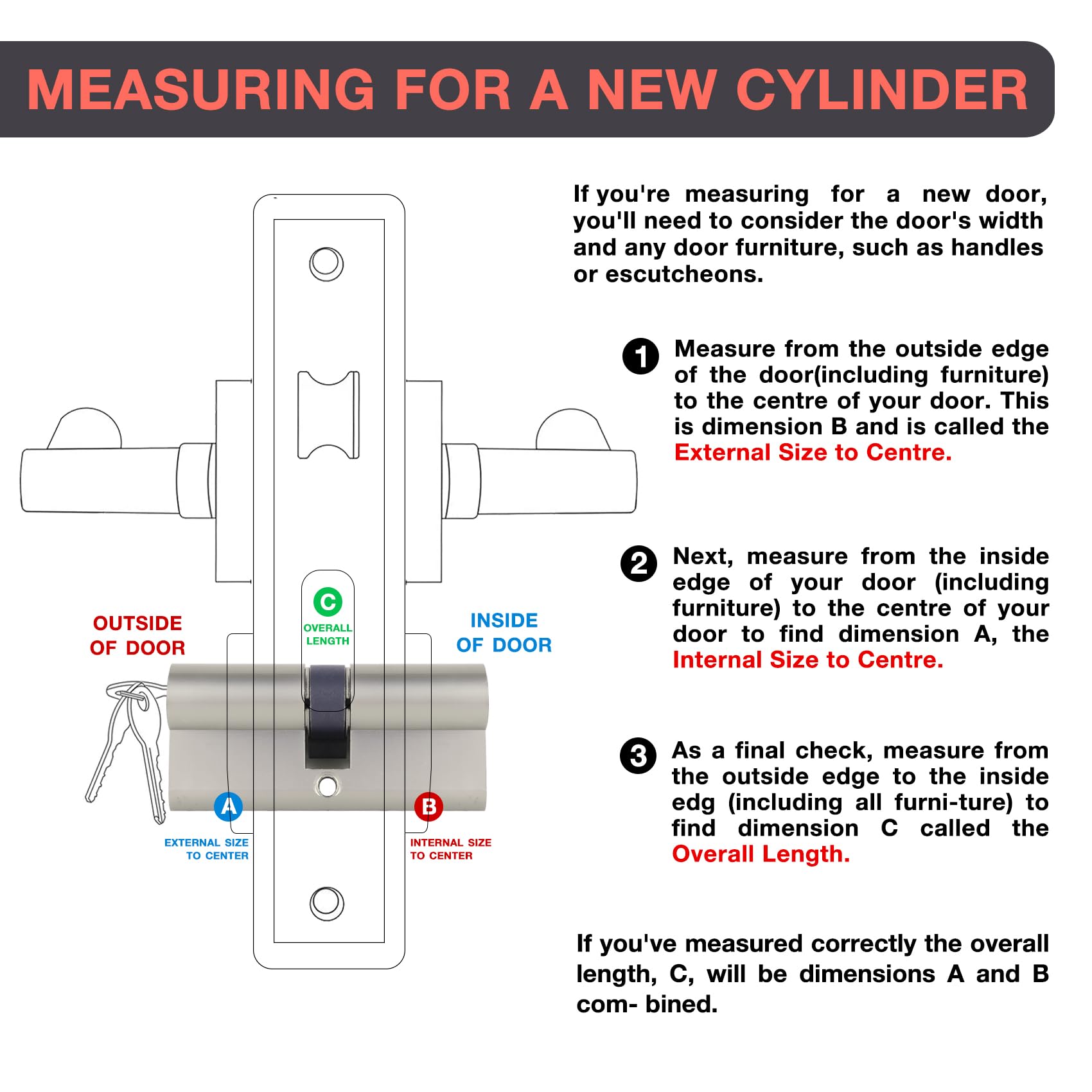 MEASURING FOR A NEW CYLINDER

OUTSIDE OF DOOR

C
OVERALL LENGTH

INSIDE OF DOOR

A
EXTERNAL SIZE TO CENTER

B
INTERNAL SIZE TO CENTER

If you're measuring for a new door, you'll need to consider the door's width and any door furniture, such as handles or escutcheons.

1 Measure from the outside edge of the door(including furniture) to the centre of your door. This is dimension B and is called the External Size to Centre.

2 Next, measure from the inside edge of your door (including furniture) to the centre of your door to find dimension A, the Internal Size to Centre.

3 As a final check, measure from the outside edge to the inside edg (including all furni-ture) to find dimension C called the Overall Length.

If you've measured correctly the overall length, C, will be dimensions A and B com- bined.