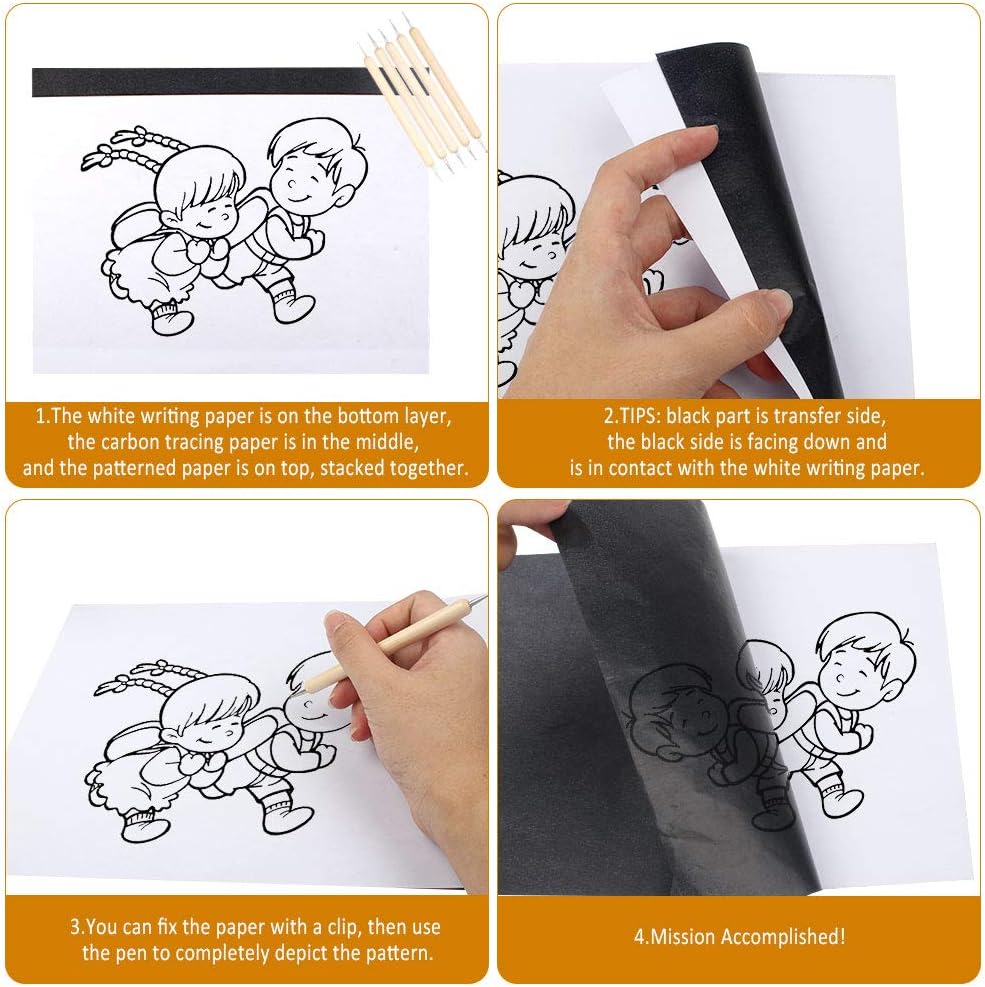 1.The white writing paper is on the bottom layer, the carbon tracing paper is in the middle, and the patterned paper is on top, stacked together.

2.TIPS: black part is transfer side, the black side is facing down and is in contact with the white writing paper.

3.You can fix the paper with a clip, then use the pen to completely depict the pattern.

4.Mission Accomplished!