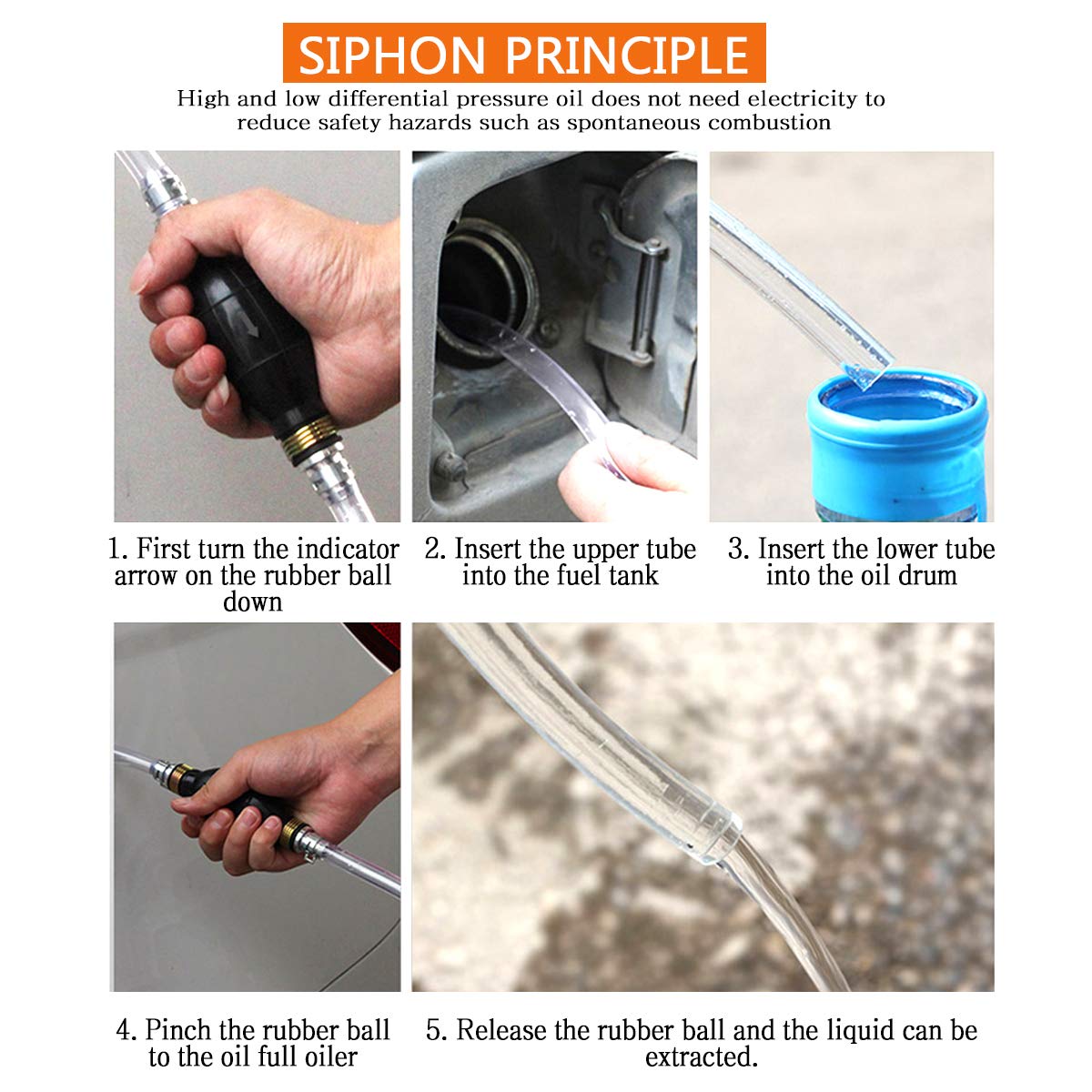 SIPHON PRINCIPLE

High and low differential pressure oil does not need electricity to reduce safety hazards such as spontaneous combustion

1. First turn the indicator arrow on the rubber ball down

2. Insert the upper tube into the fuel tank

3. Insert the lower tube into the oil drum

4. Pinch the rubber ball to the oil full oiler

5. Release the rubber ball and the liquid can be extracted.