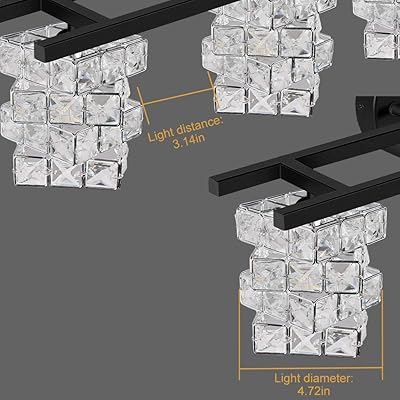 Light distance:
3.14in

Light diameter:
4.72in