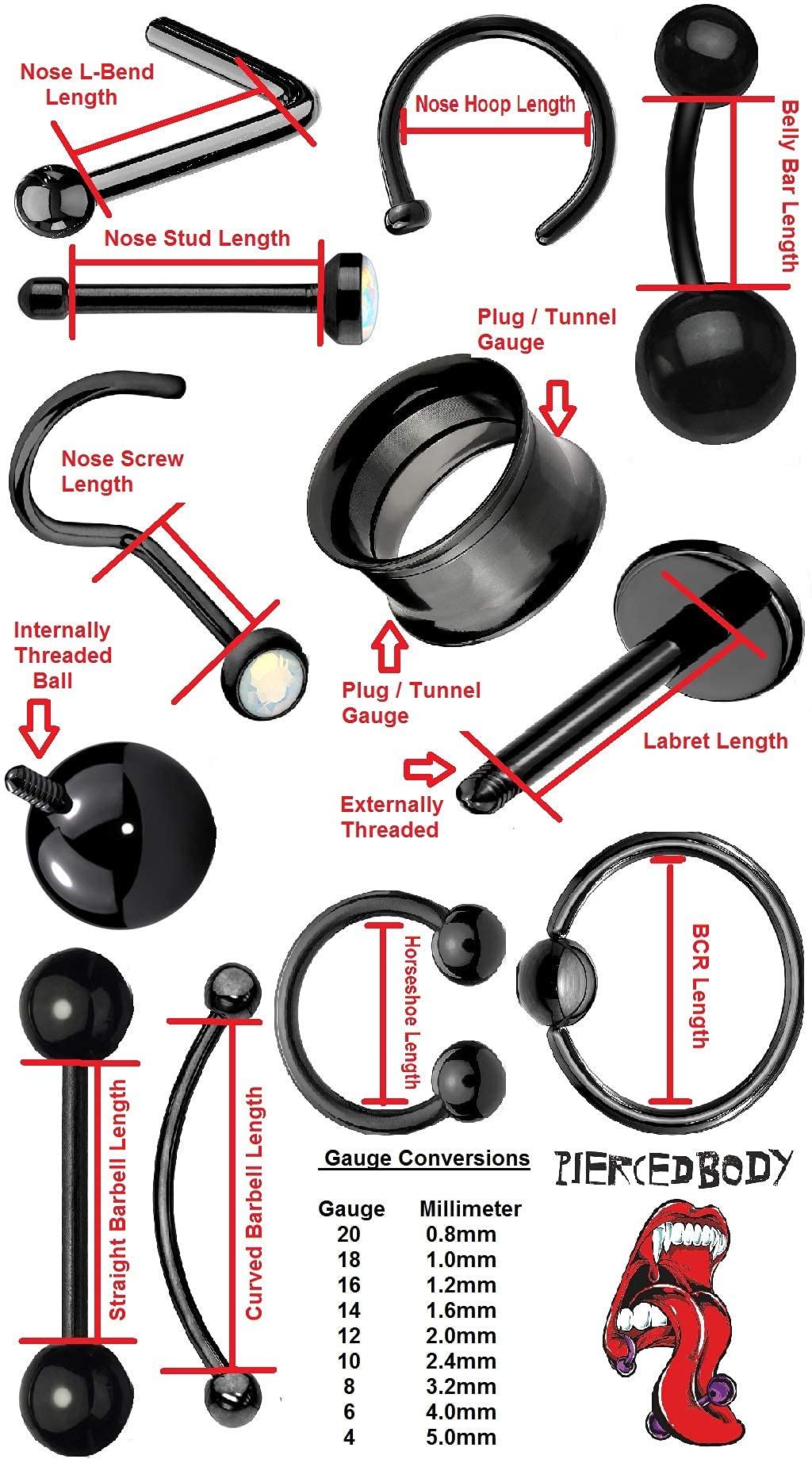 Nose L-Bend Length

Nose Hoop Length

Belly Bar Length

Nose Stud Length

Plug / Tunnel Gauge

Nose Screw Length

Internally Threaded Ball

Plug / Tunnel Gauge

Labret Length

Externally Threaded

Horseshoe Length

BCR Length

Straight Barbell Length

Curved Barbell Length

Gauge Conversions

| Gauge | Millimeter |
|---|---|
| 20 | 0.8mm |
| 18 | 1.0mm |
| 16 | 1.2mm |
| 14 | 1.6mm |
| 12 | 2.0mm |
| 10 | 2.4mm |
| 8 | 3.2mm |
| 6 | 4.0mm |
| 4 | 5.0mm |

PIERCEDBODY