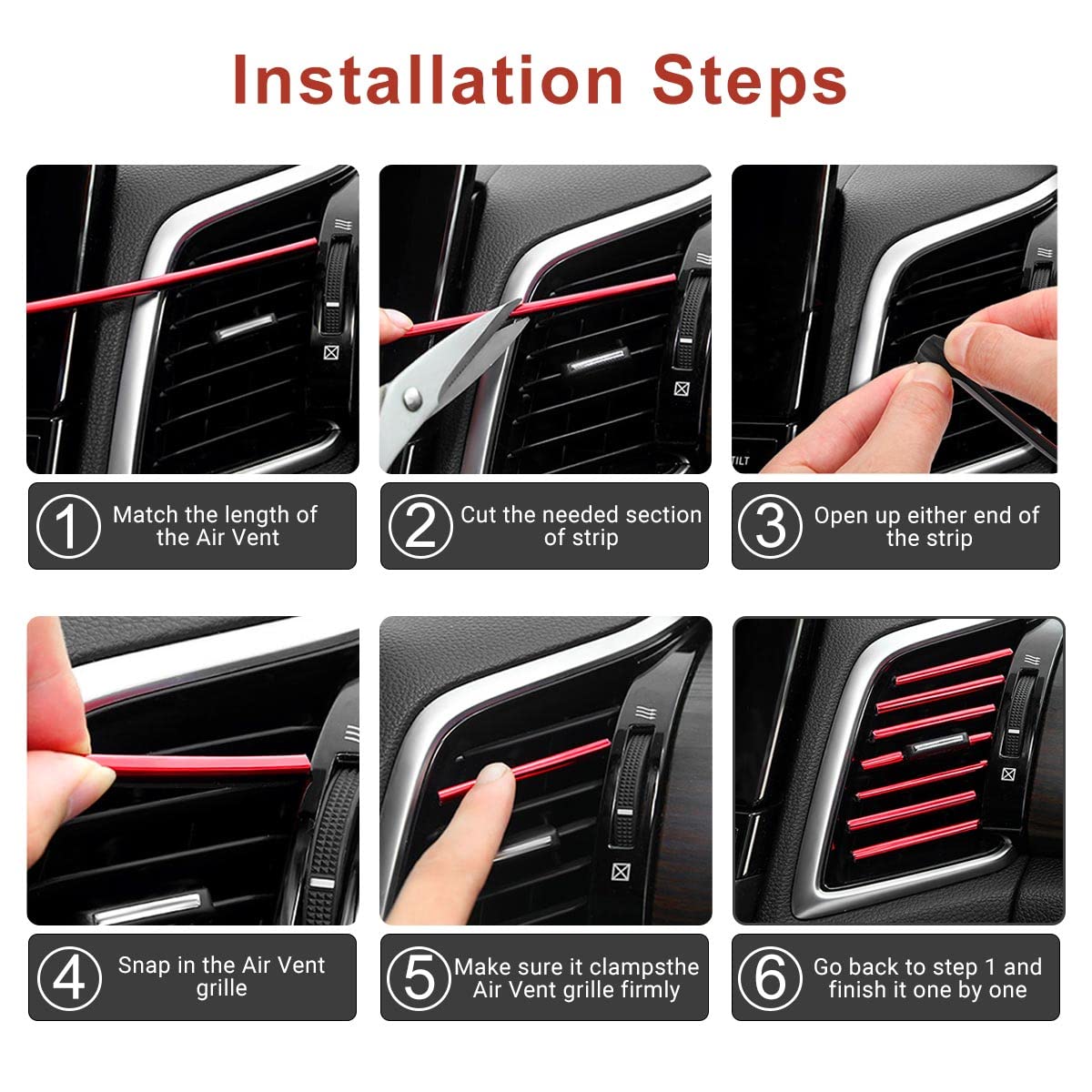 Installation Steps

TILT

1 Match the length of the Air Vent

2 Cut the needed section of strip

3 Open up either end of the strip

4 Snap in the Air Vent grille

5 Make sure it clampsthe Air Vent grille firmly

6 Go back to step 1 and finish it one by one