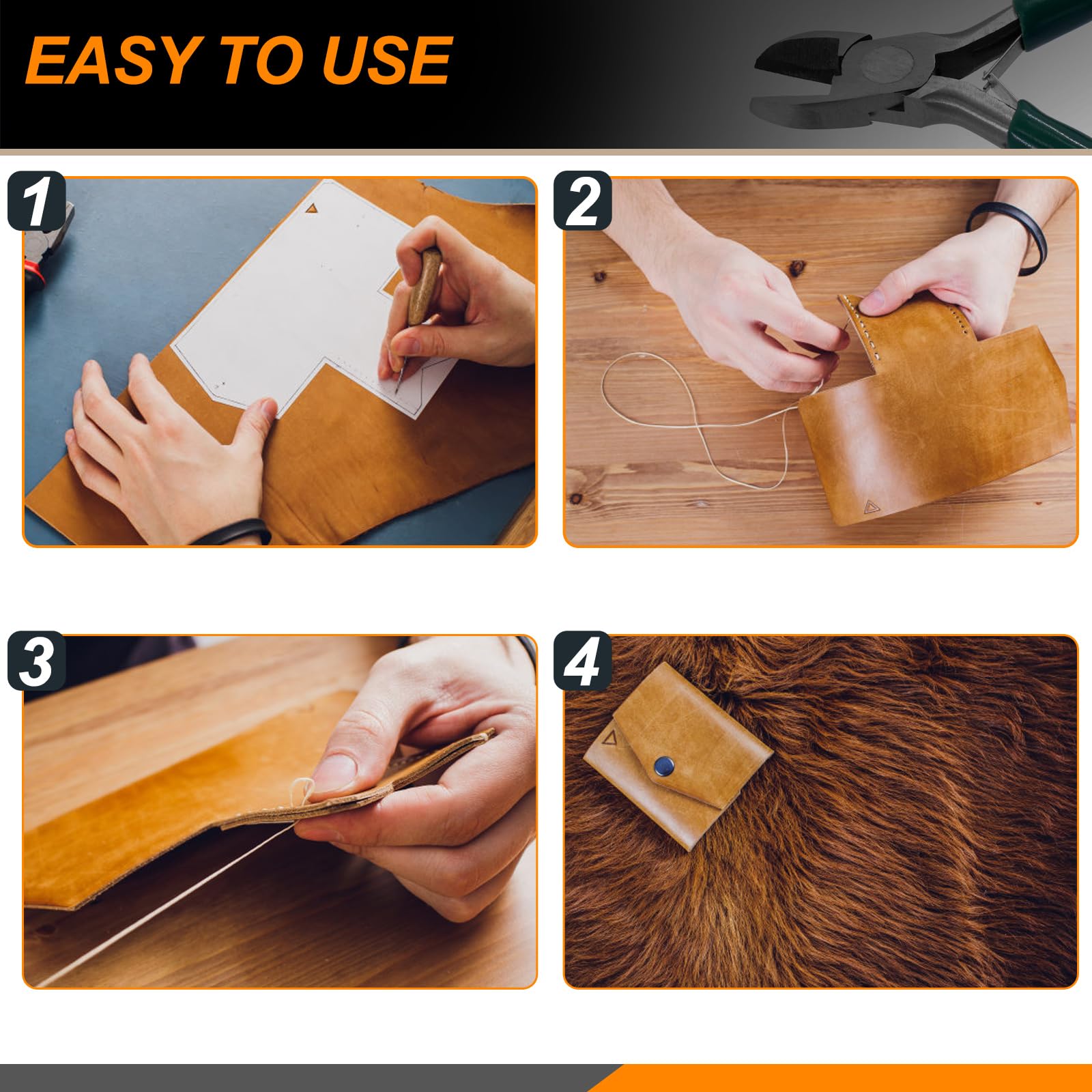 EASY TO USE

1

2

3

4