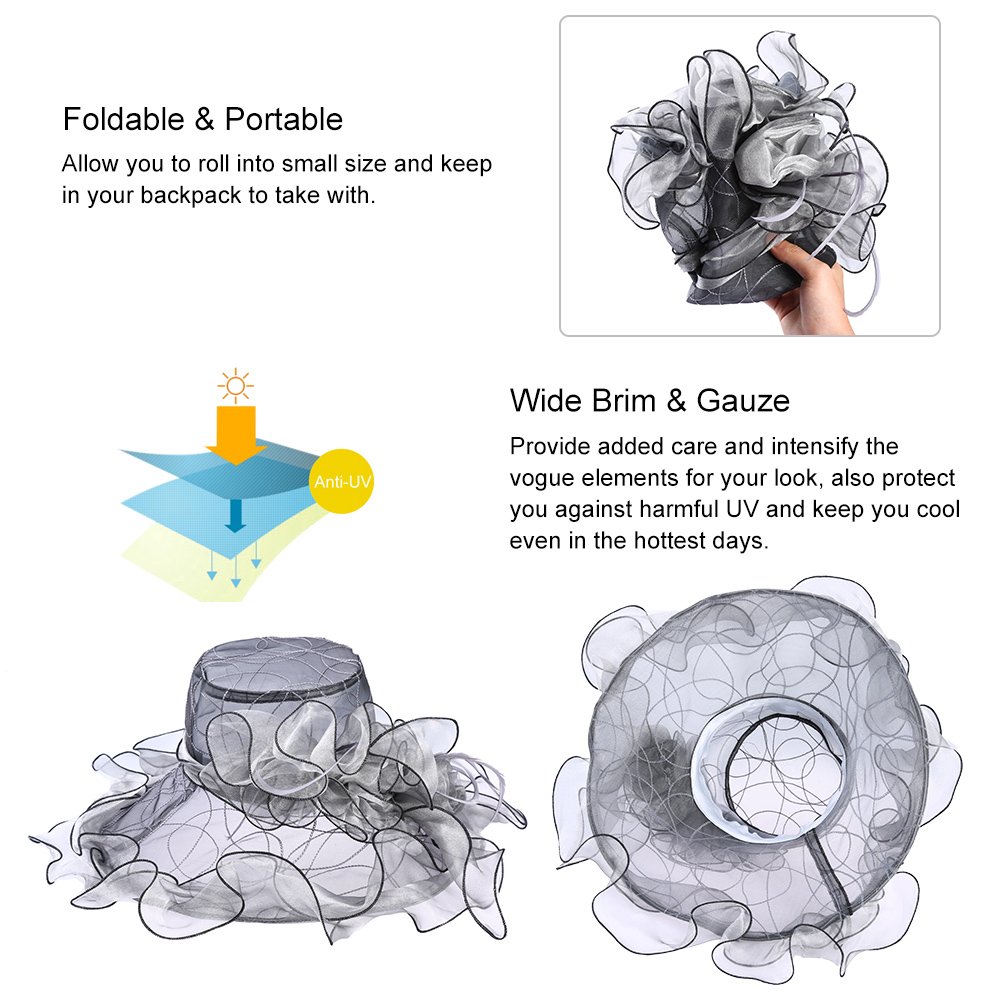 Foldable & Portable
Allow you to roll into small size and keep in your backpack to take with.

Anti-UV

Wide Brim & Gauze
Provide added care and intensify the vogue elements for your look, also protect you against harmful UV and keep you cool even in the hottest days.