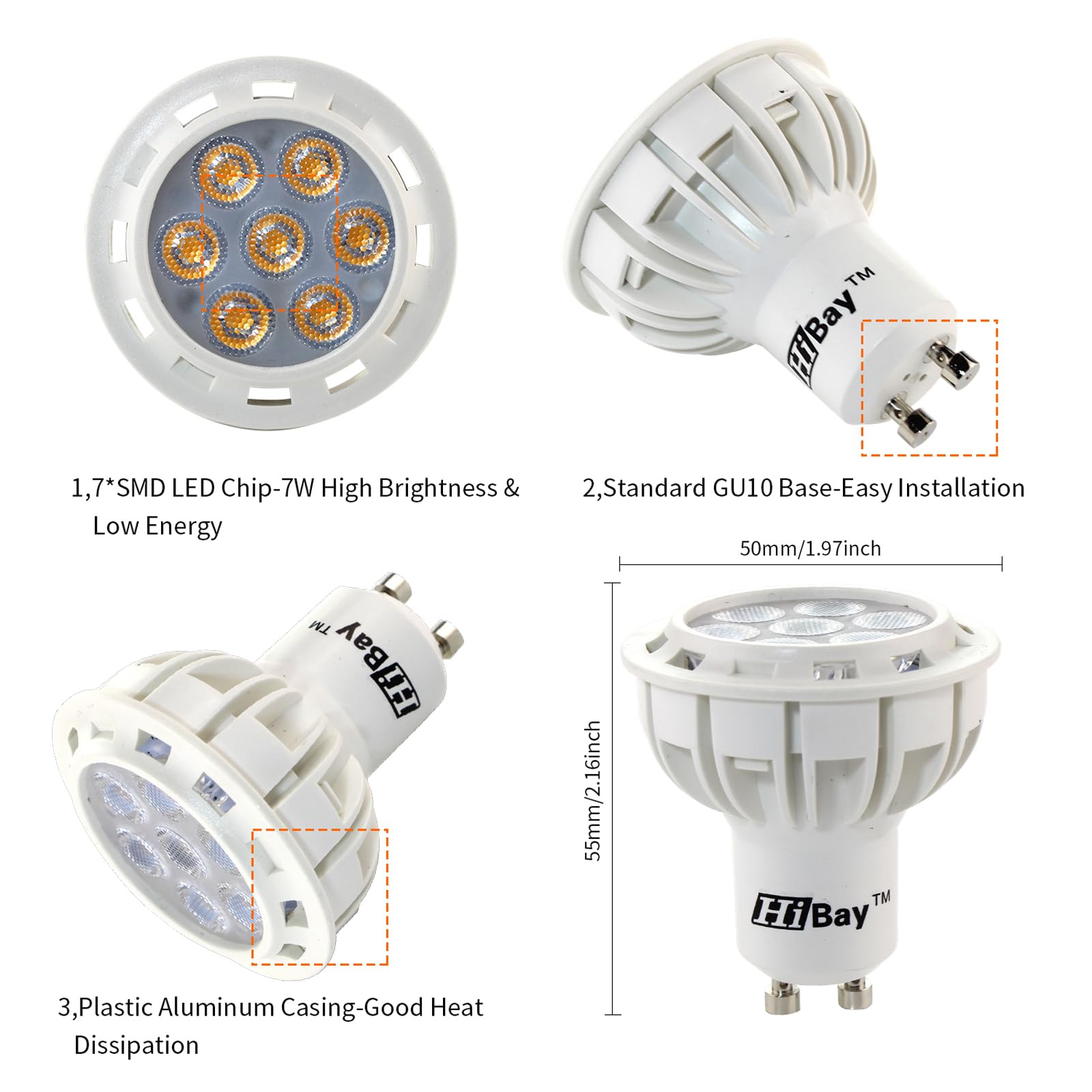 HiBay™

1,7*SMD LED Chip-7W High Brightness & Low Energy

2,Standard GU10 Base-Easy Installation

50mm/1.97inch

HiBay™

55mm/2.16inch

HiBay™

3,Plastic Aluminum Casing-Good Heat Dissipation