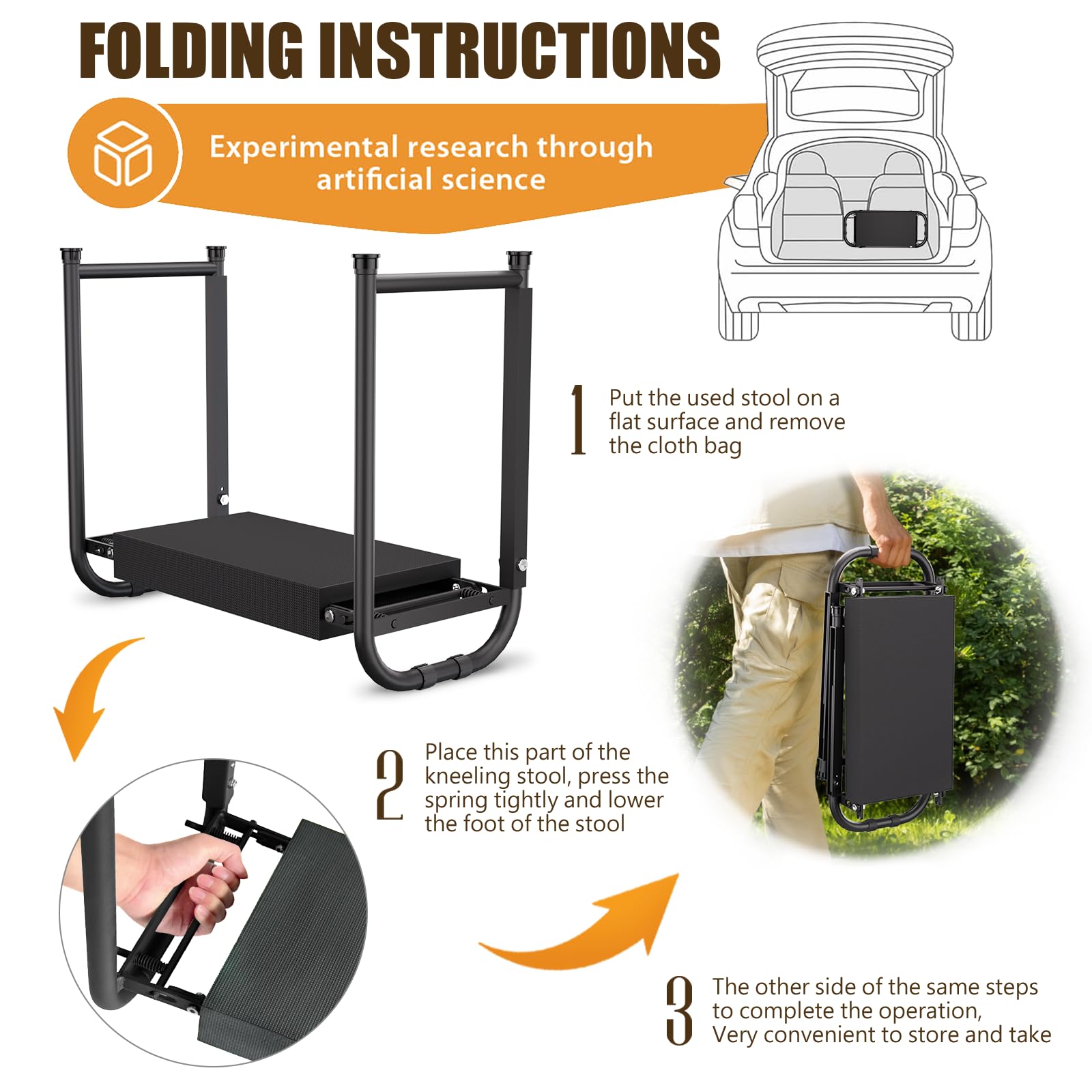 FOLDING INSTRUCTIONS

Experimental research through artificial science

1 Put the used stool on a flat surface and remove the cloth bag

2 Place this part of the kneeling stool, press the spring tightly and lower the foot of the stool

3 The other side of the same steps to complete the operation, Very convenient to store and take