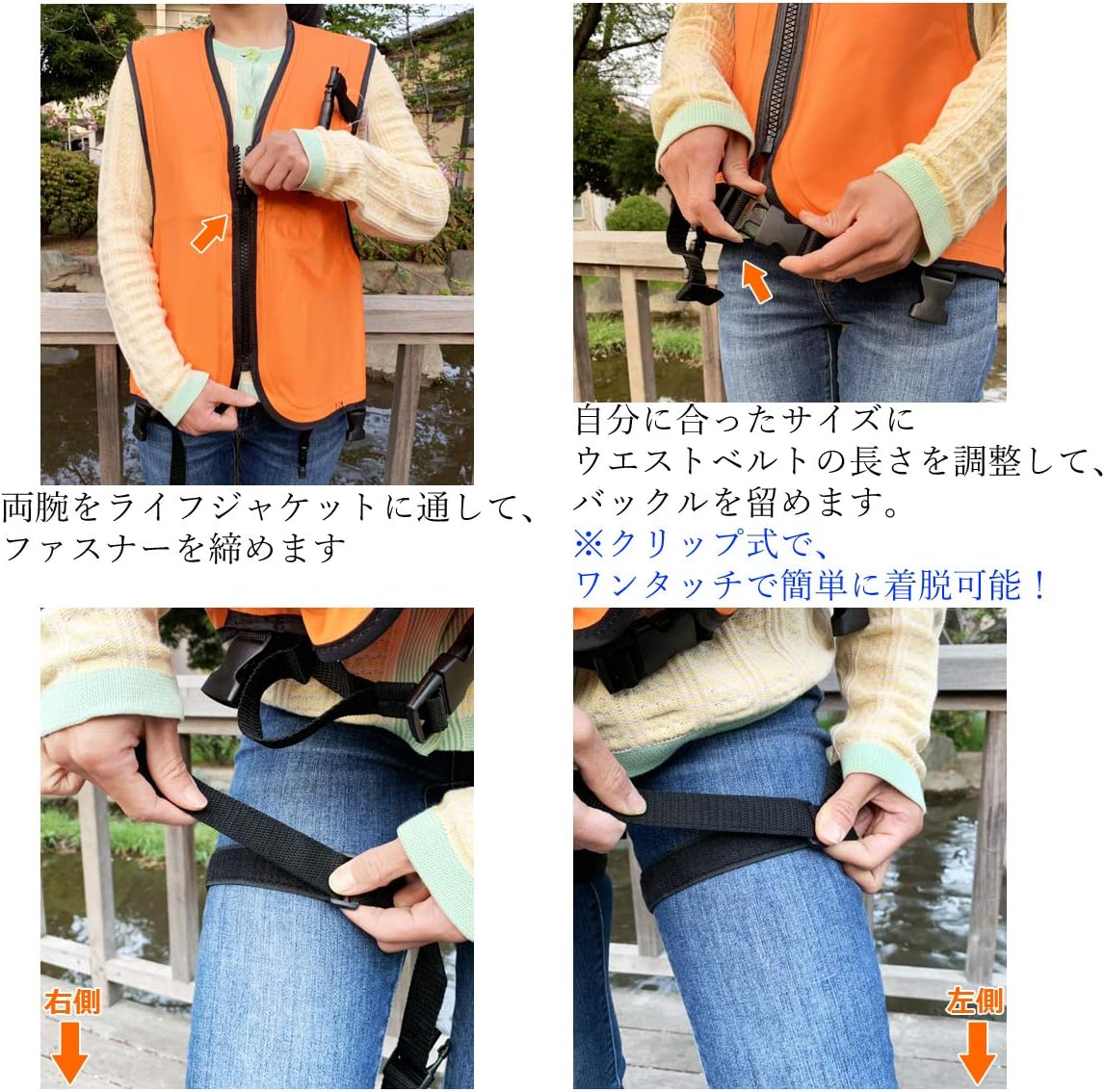 両腕をライフジャケットに通して、ファスナーを締めます

自分に合ったサイズにウエストベルトの長さを調整して、バックルを留めます。
※クリップ式で、ワンタッチで簡単に着脱可能！

右側

左側