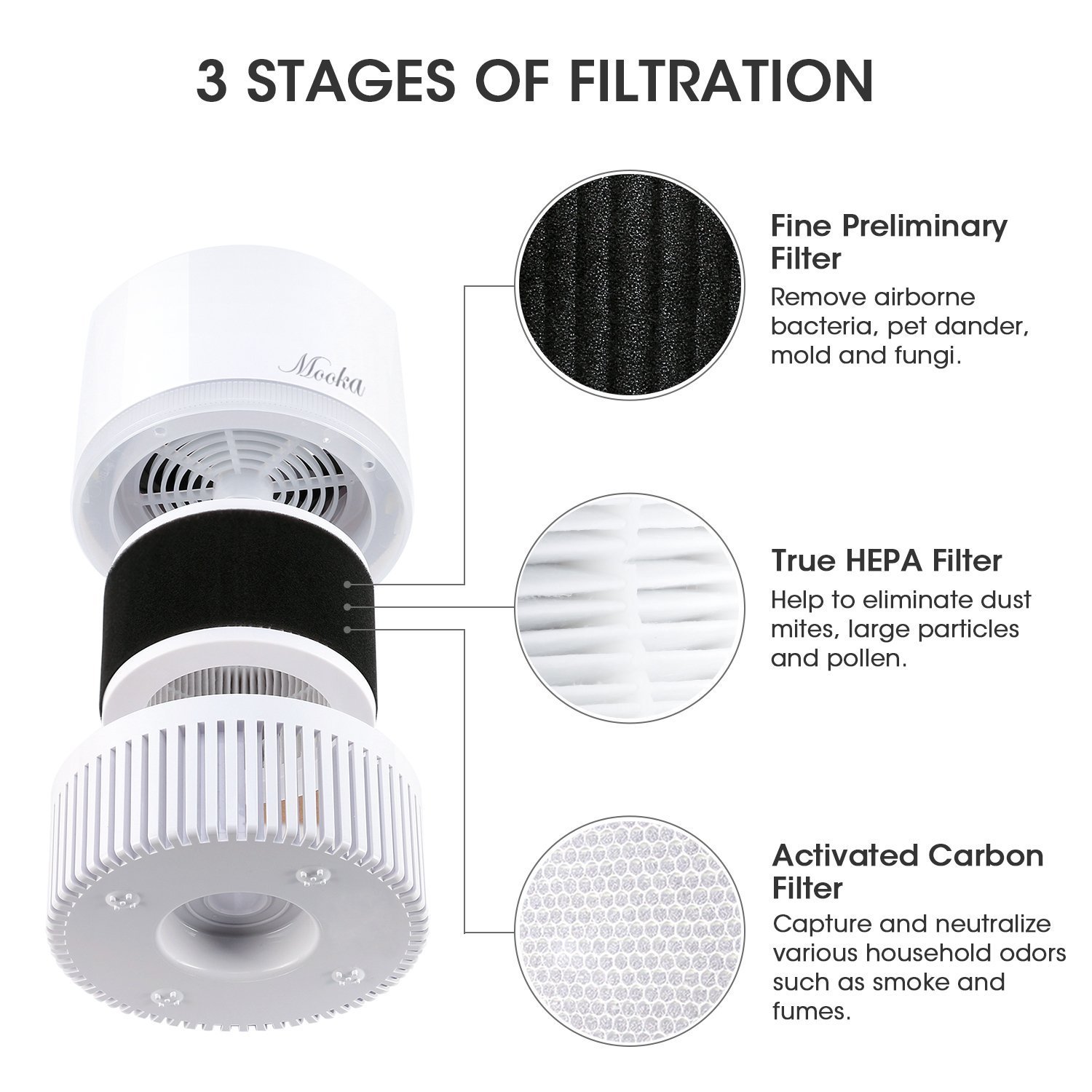 3 STAGES OF FILTRATION

Mooka

Fine Preliminary Filter
Remove airborne bacteria, pet dander, mold and fungi.

True HEPA Filter
Help to eliminate dust mites, large particles and pollen.

Activated Carbon Filter
Capture and neutralize various household odors such as smoke and fumes.