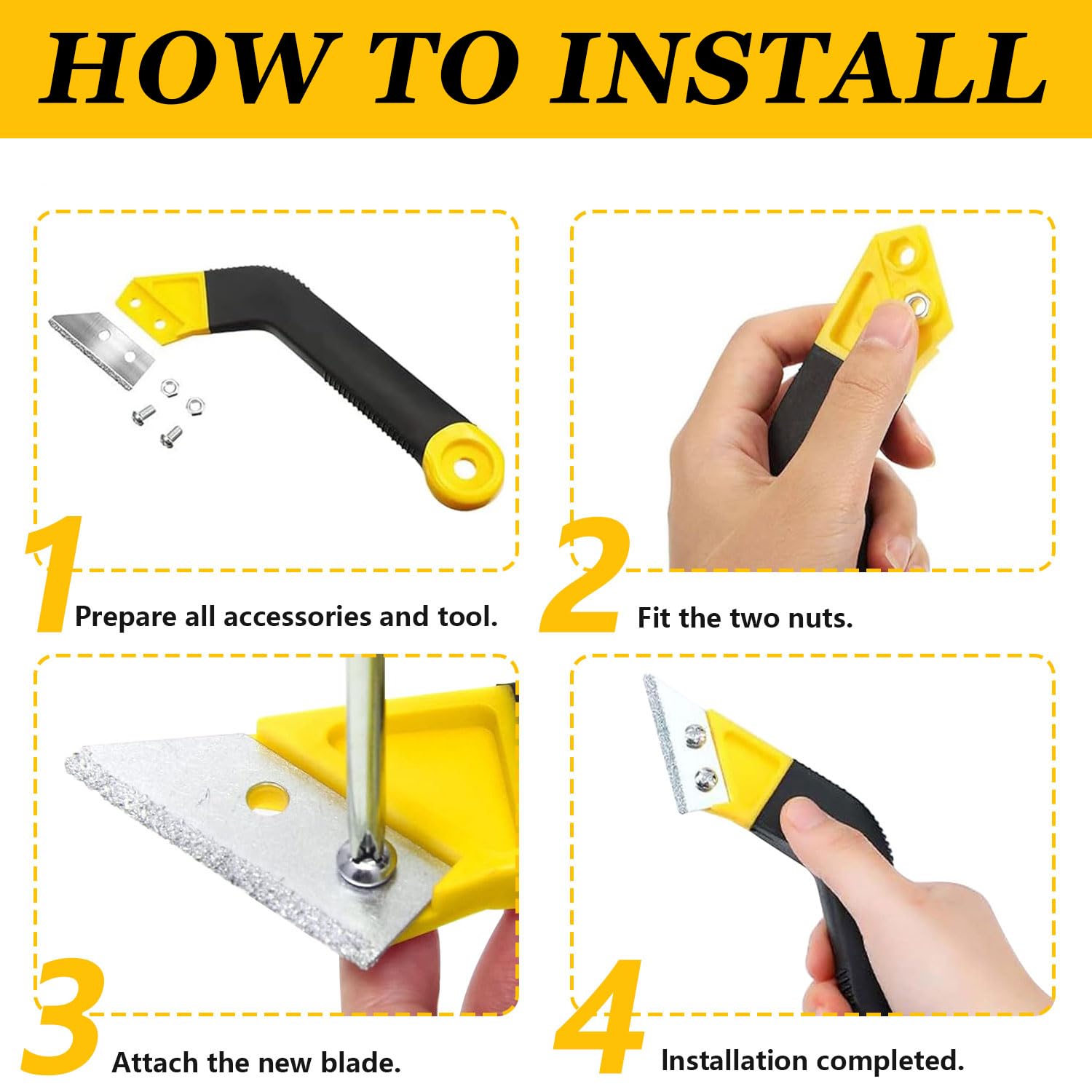 HOW TO INSTALL

1 Prepare all accessories and tool.

2 Fit the two nuts.

3 Attach the new blade.

4 Installation completed.