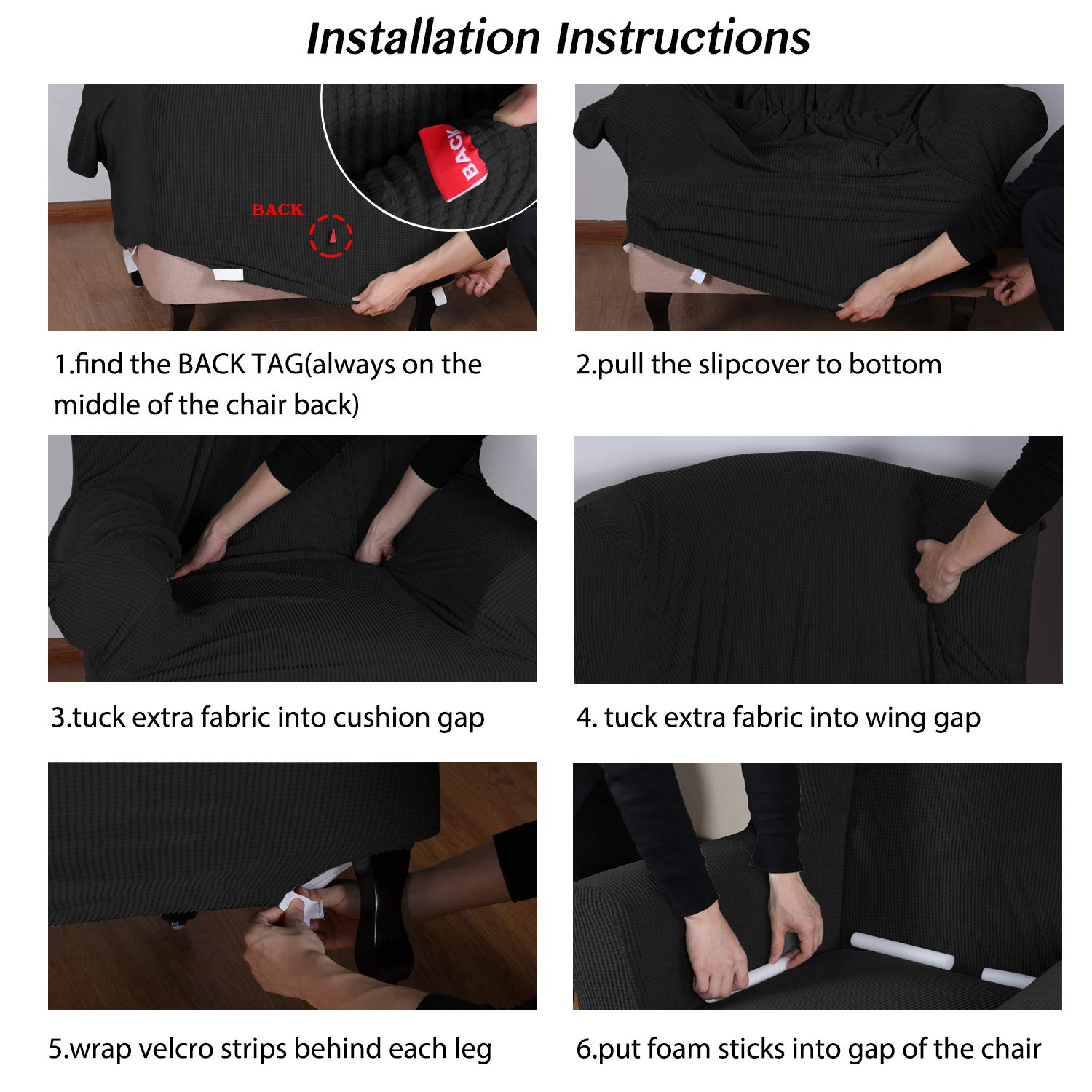 Installation Instructions

BACK

BACK

1.find the BACK TAG(always on the middle of the chair back)

2.pull the slipcover to bottom

3.tuck extra fabric into cushion gap

4. tuck extra fabric into wing gap

5.wrap velcro strips behind each leg

6.put foam sticks into gap of the chair