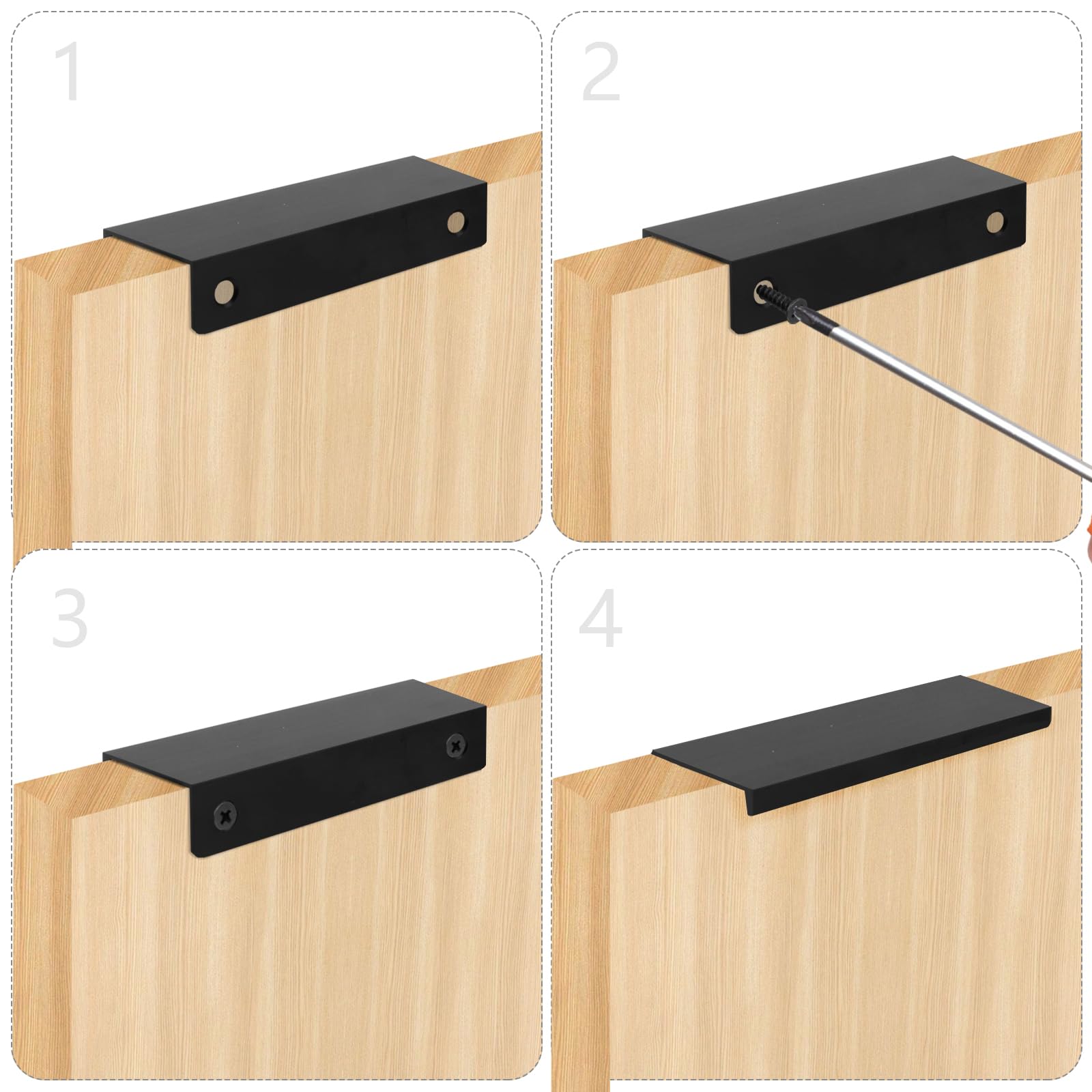 1

2

3

4