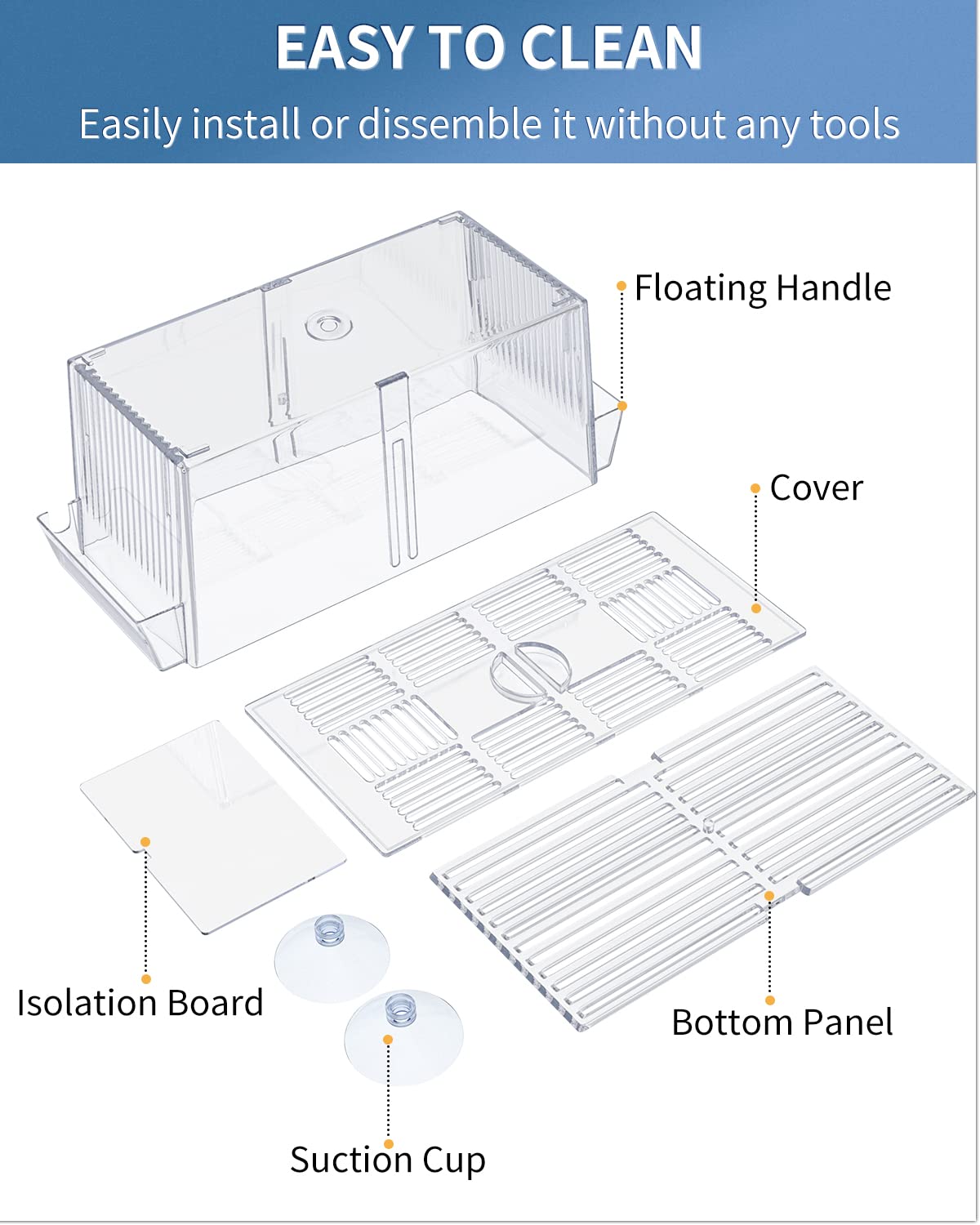 EASY TO CLEAN

Easily install or dissemble it without any tools

Floating Handle

Cover

Isolation Board

Bottom Panel

Suction Cup