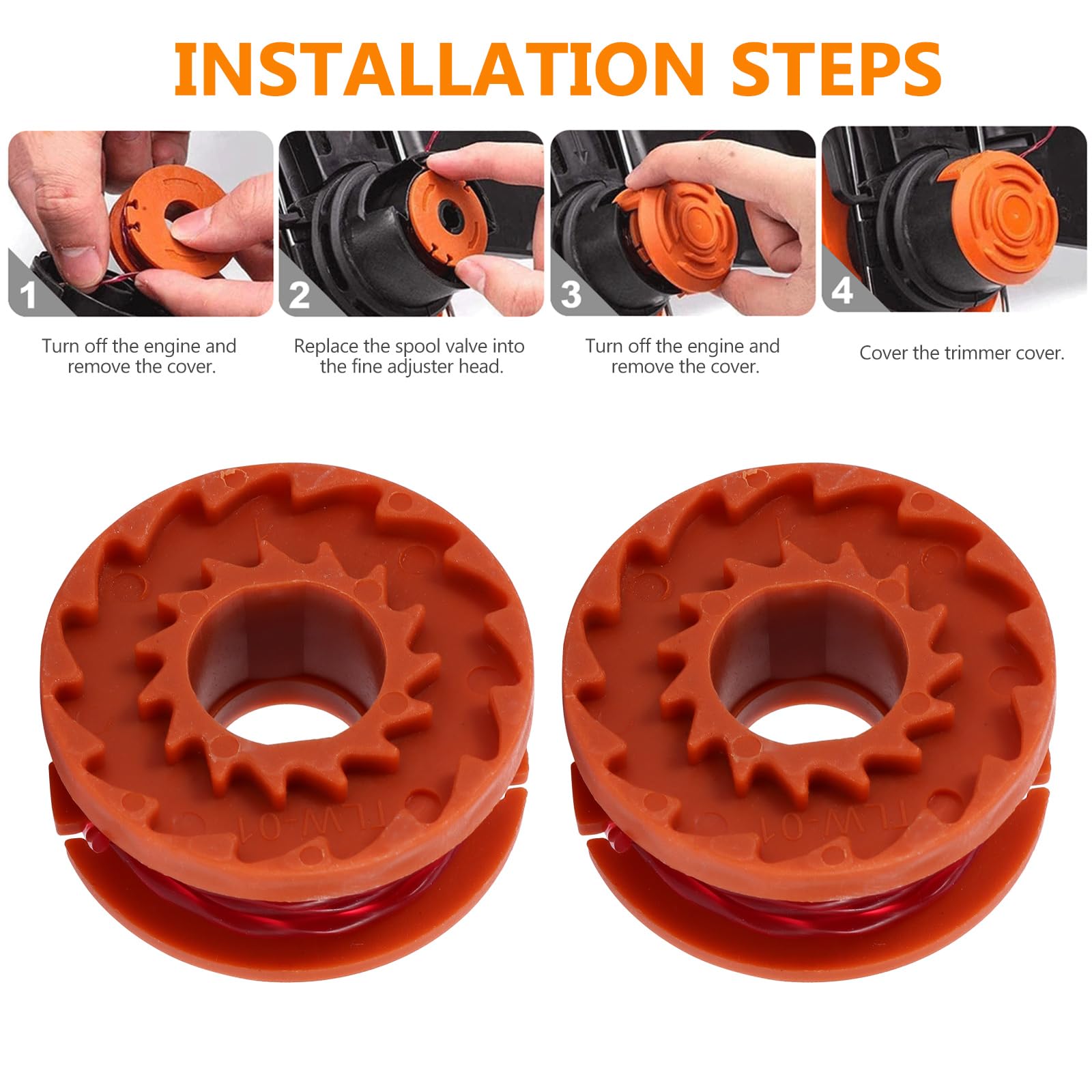 INSTALLATION STEPS

1

Turn off the engine and remove the cover.

2

Replace the spool valve into the fine adjuster head.

3

Turn off the engine and remove the cover.

4

Cover the trimmer cover.

TLW-01

TLW-01