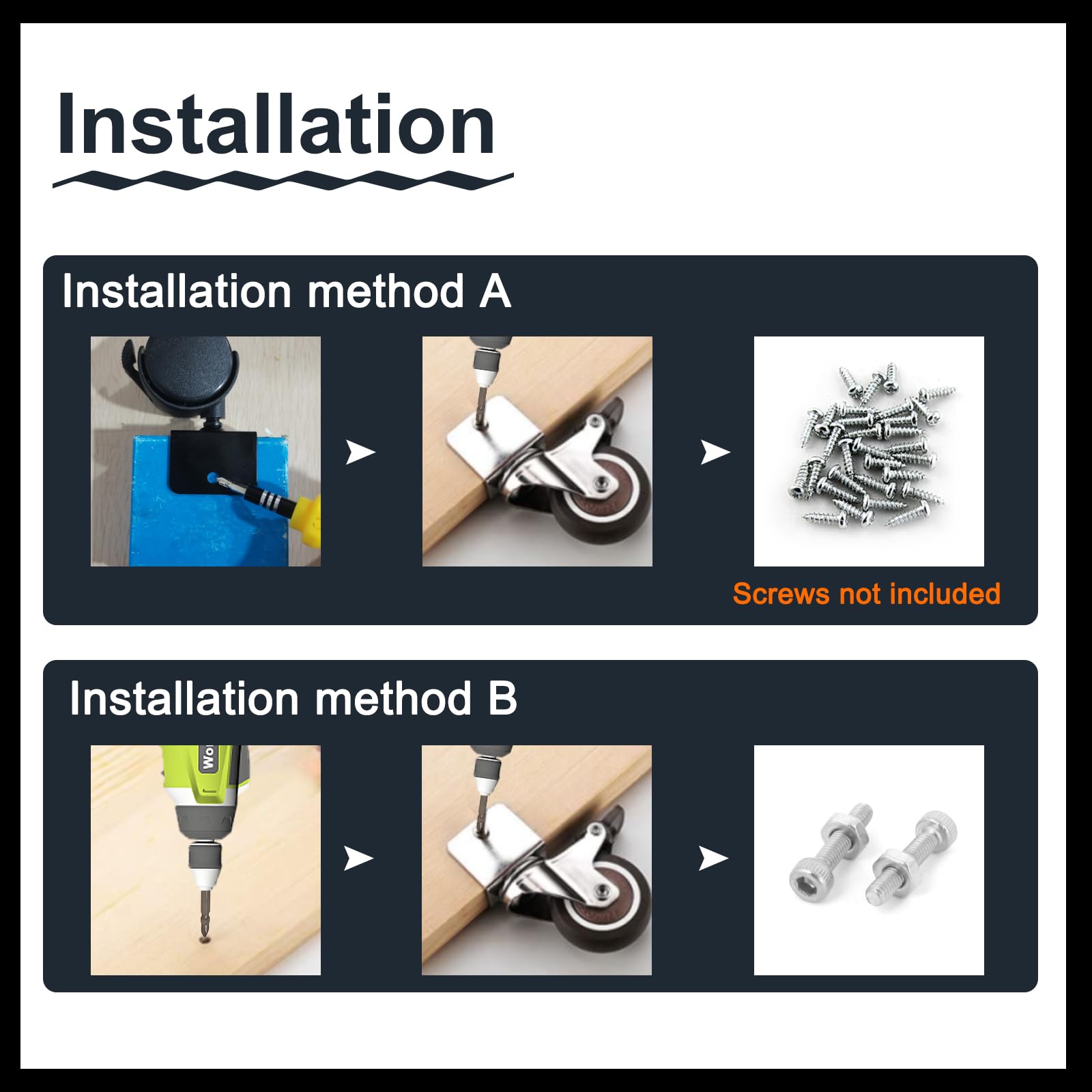 Installation

Installation method A

Screws not included

Installation method B

Wo