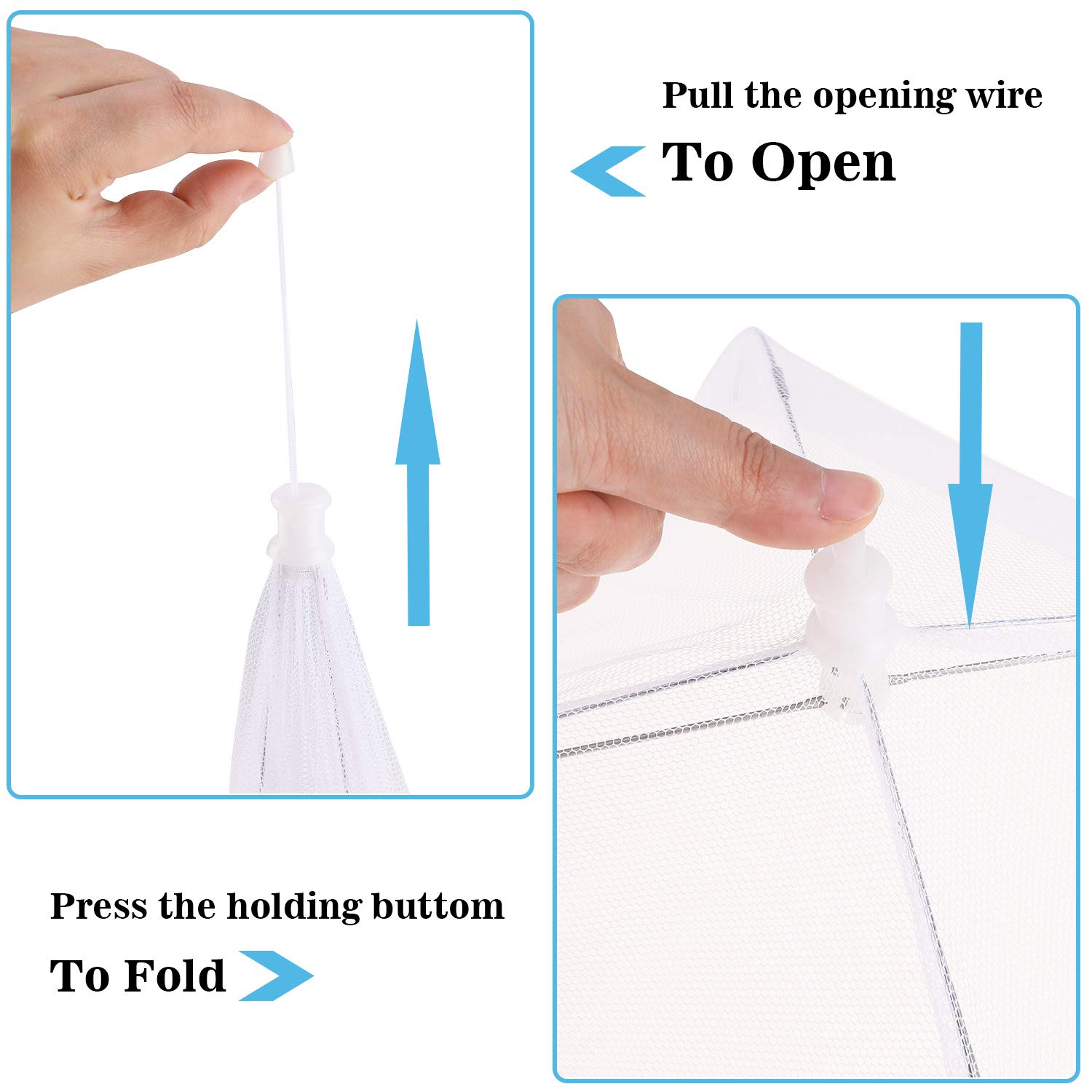 Pull the opening wire

To Open

Press the holding buttom

To Fold